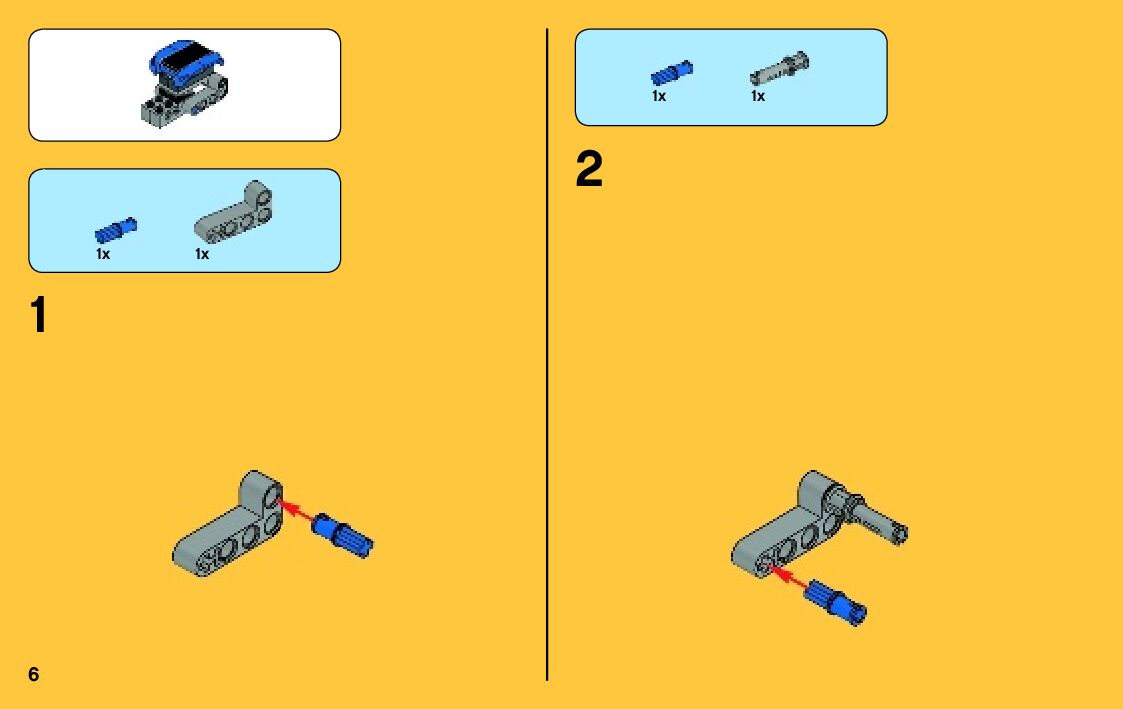 1x 1x

1

6

1x 1x

2