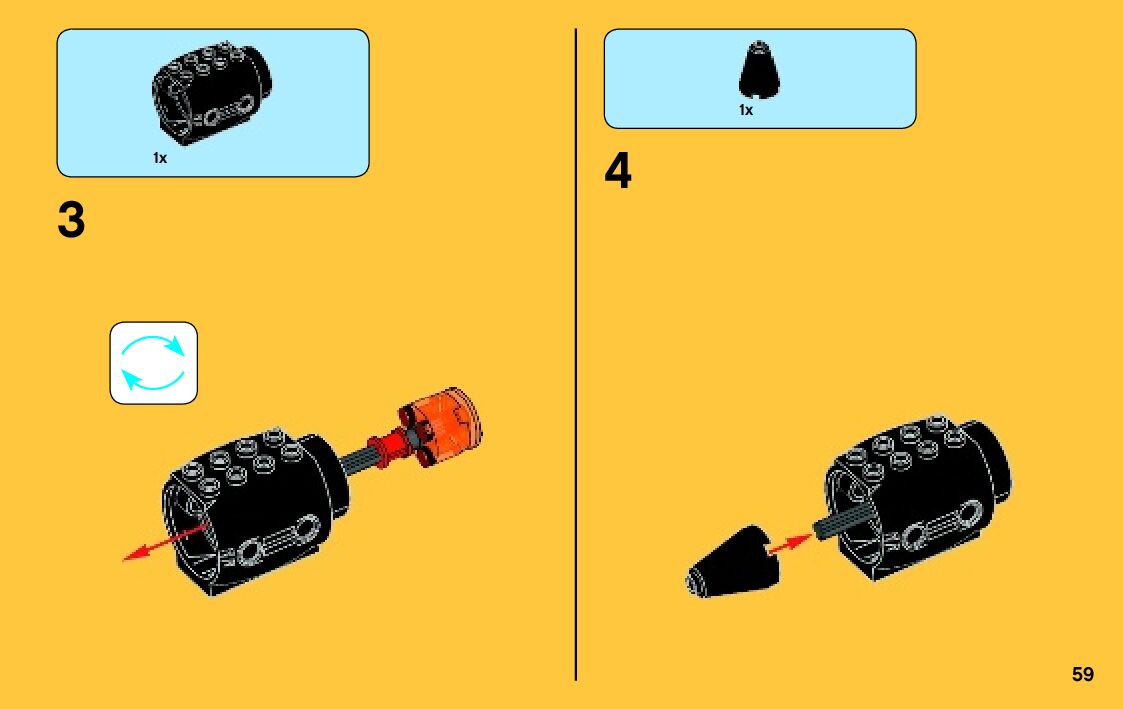 1x

3

1x

4

59