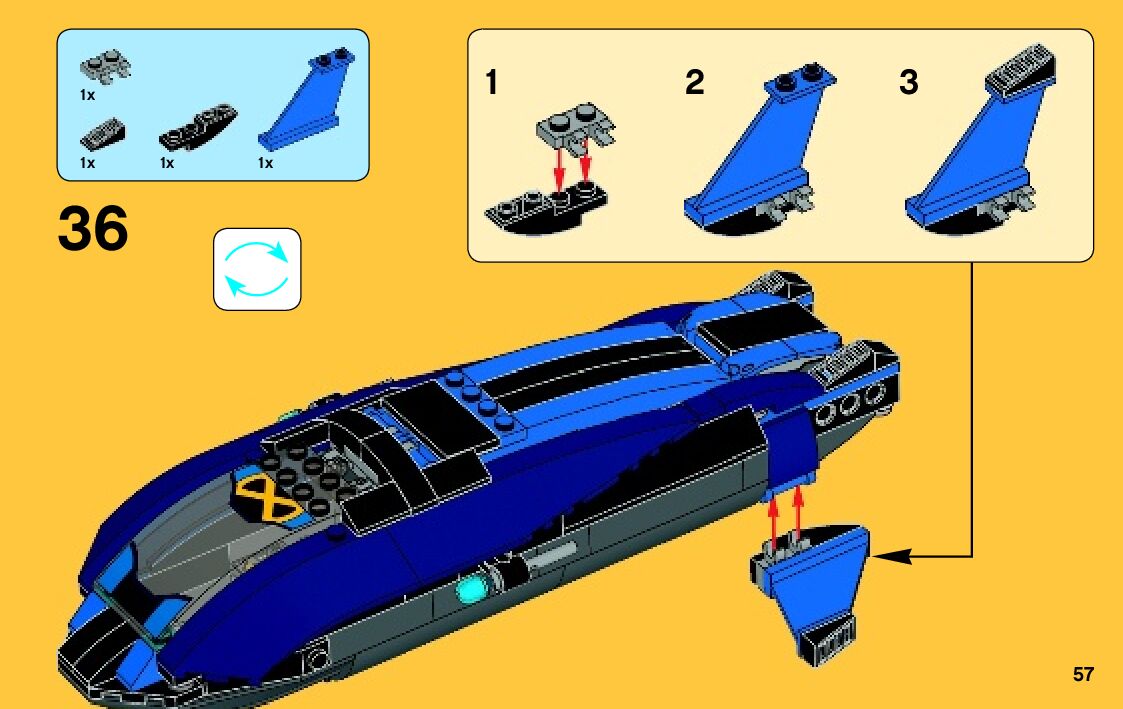 1x

1x

1x

1x

36

1

2

3

57