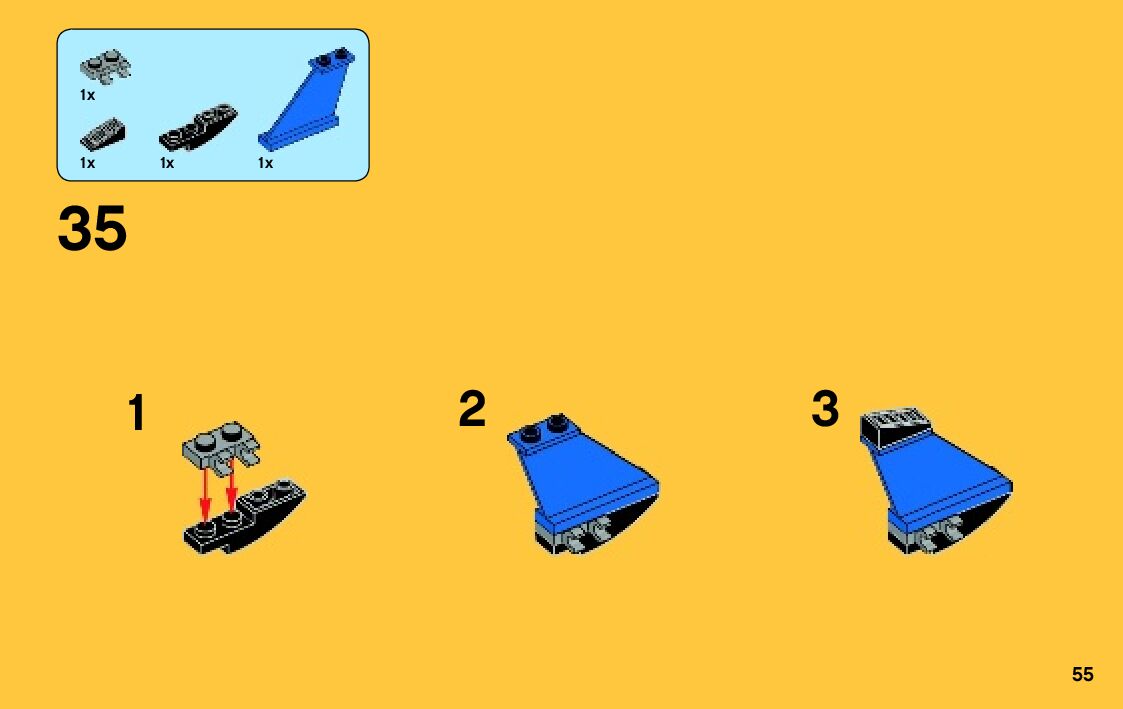 1x

1x 1x 1x

35

1

2

3

55