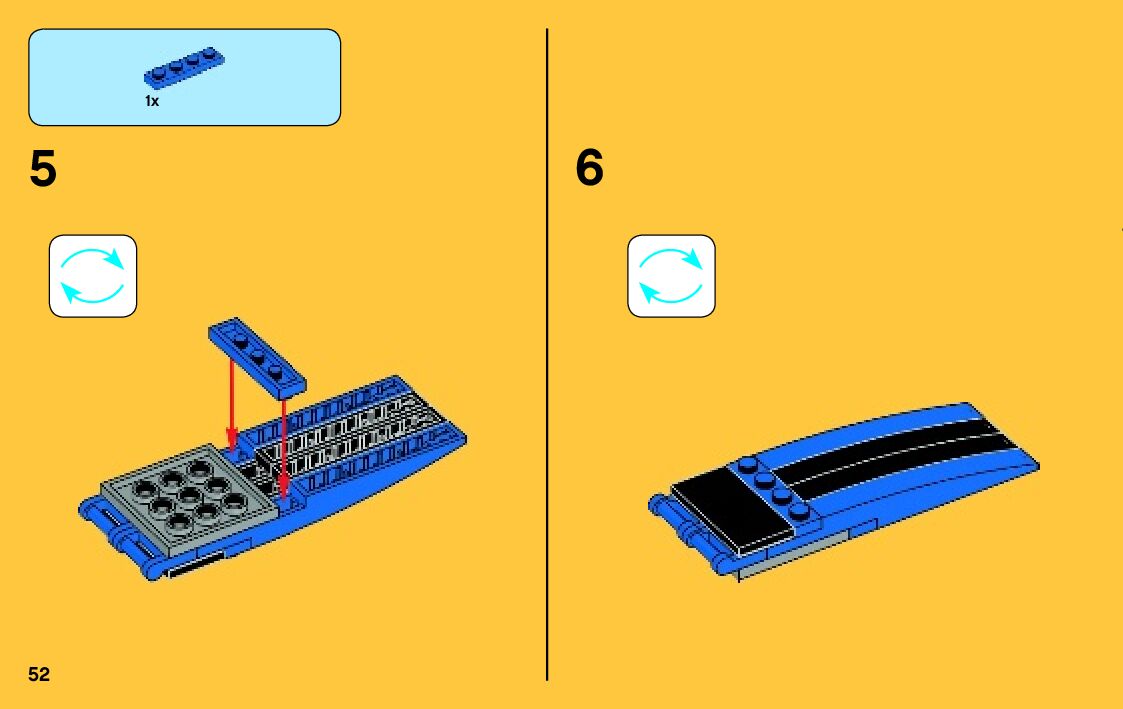 1x

5

6

52