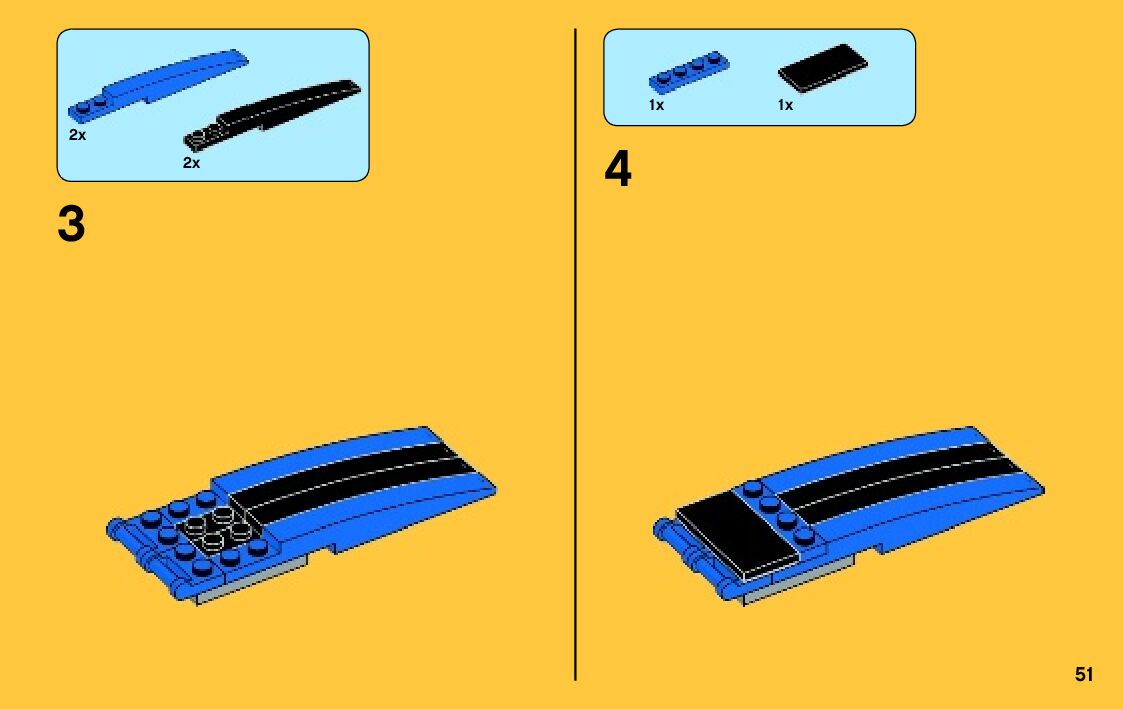 2x
2x

3

1x
1x

4

51