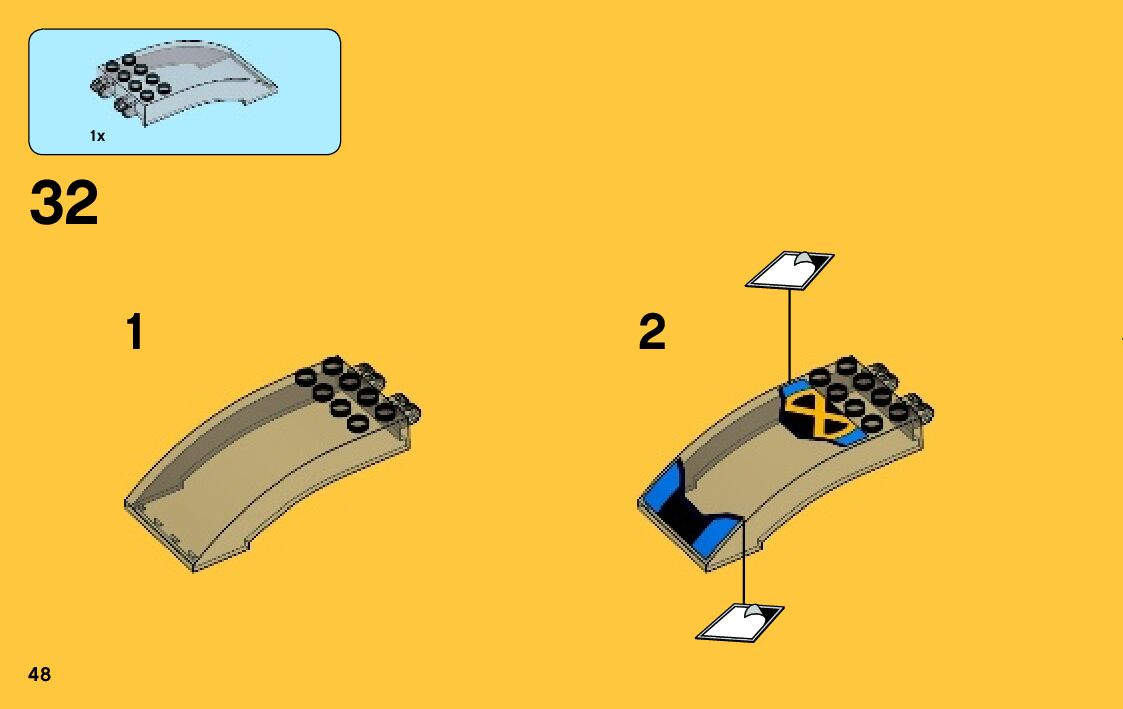 1x

32

1

2

48