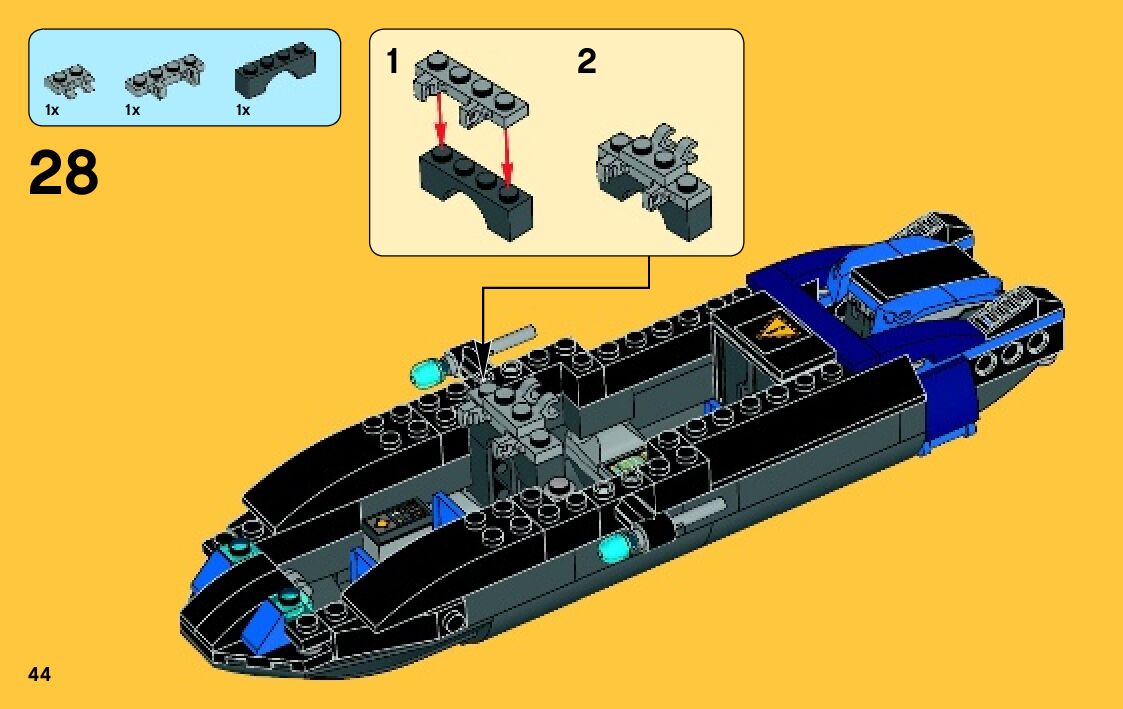 1x
1x
1x

28

1

2

44