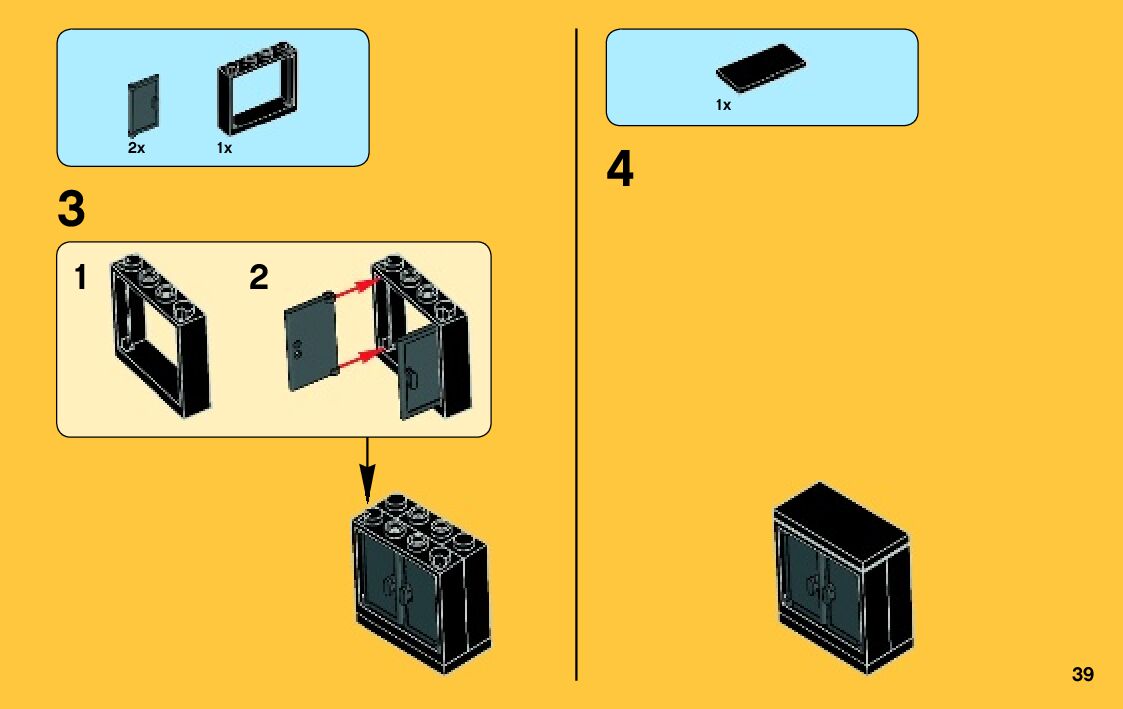 2x 1x

3

1

2

1x

4

39