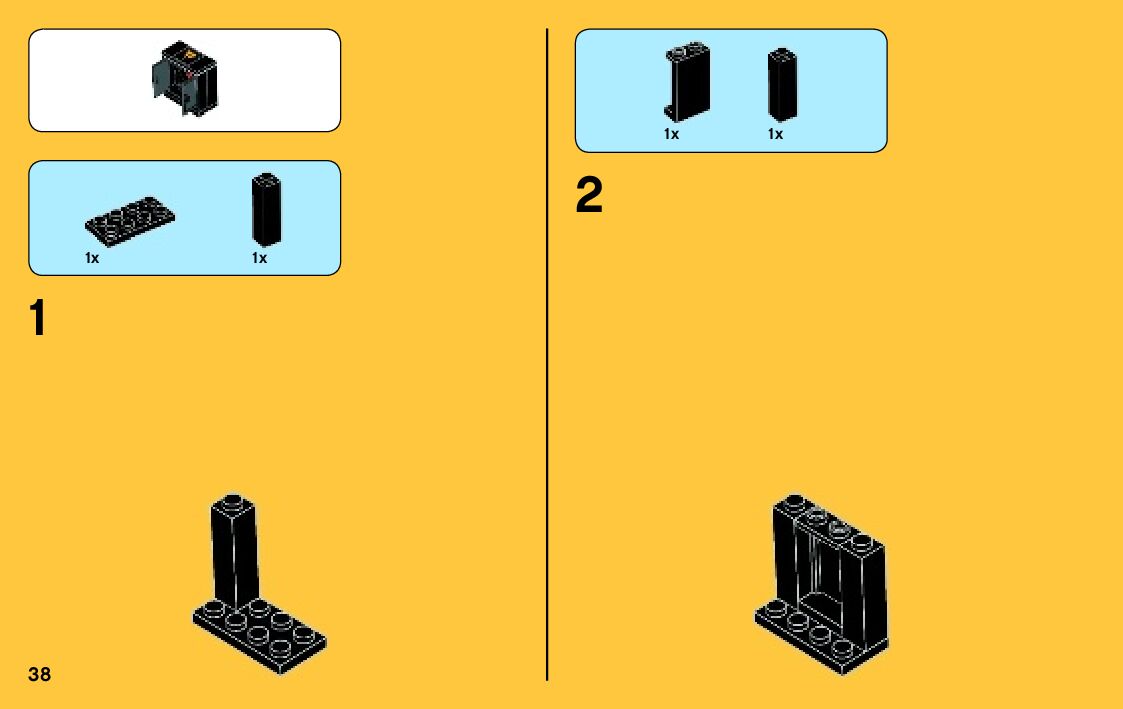 1x

1x

1

38

1x

1x

2