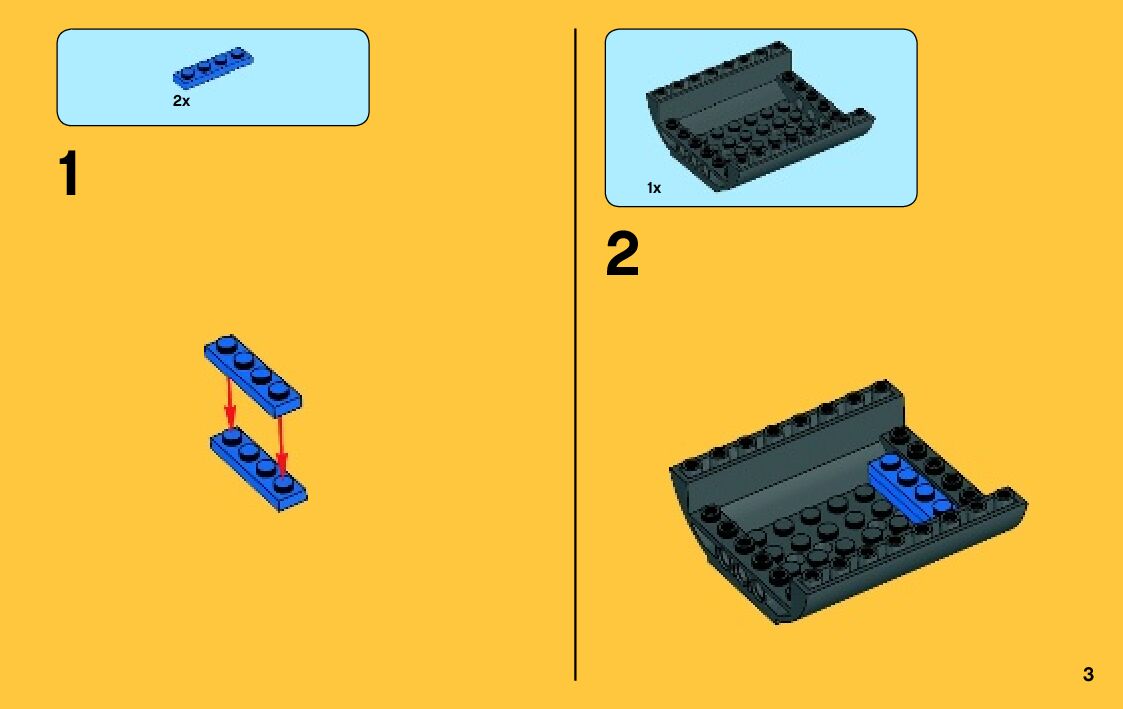 2x

1

1x

2

3