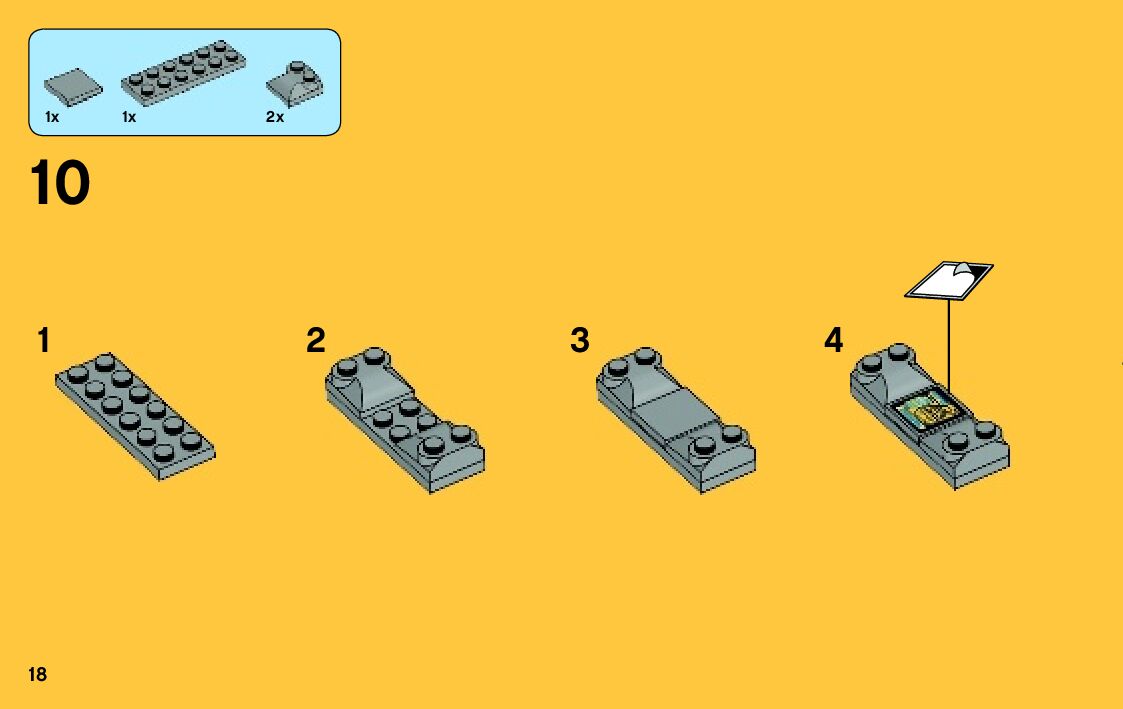 1x
1x
2x

10

1

2

3

4

18