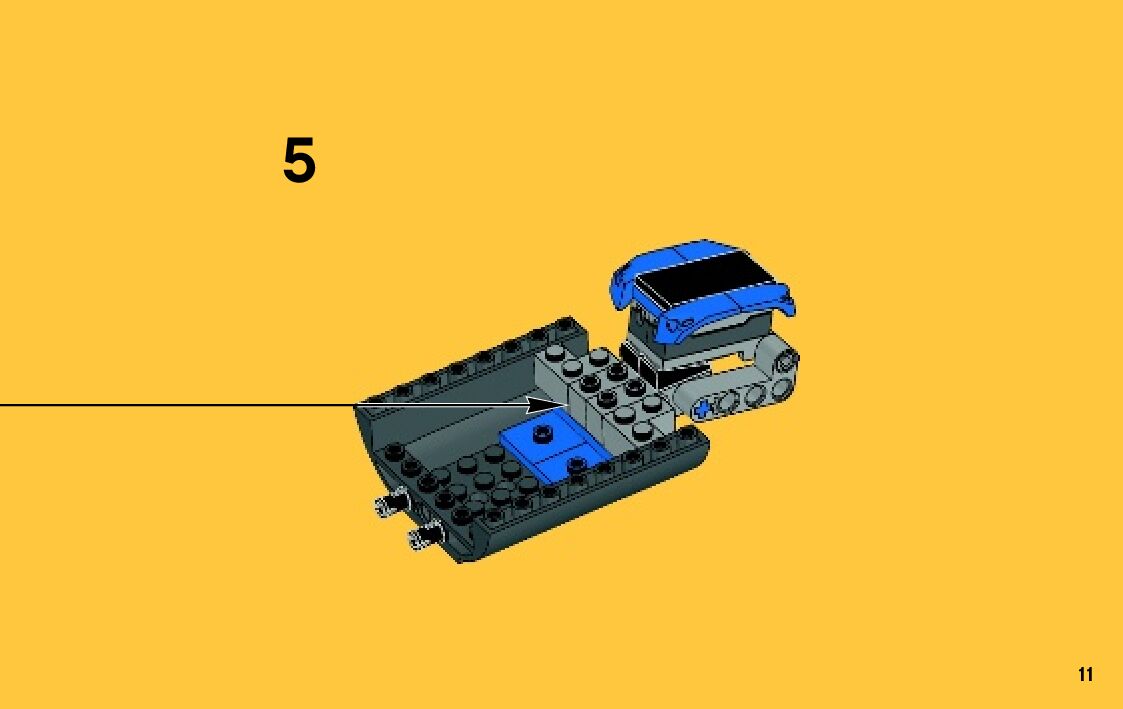 5

11