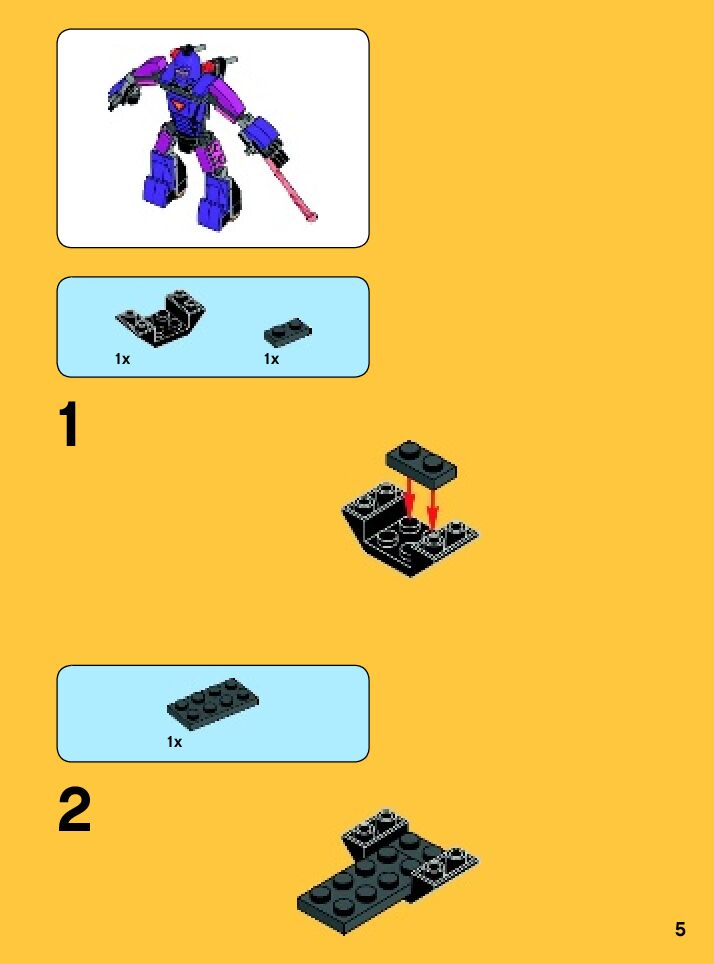 1x 1x

1

1x

2

5