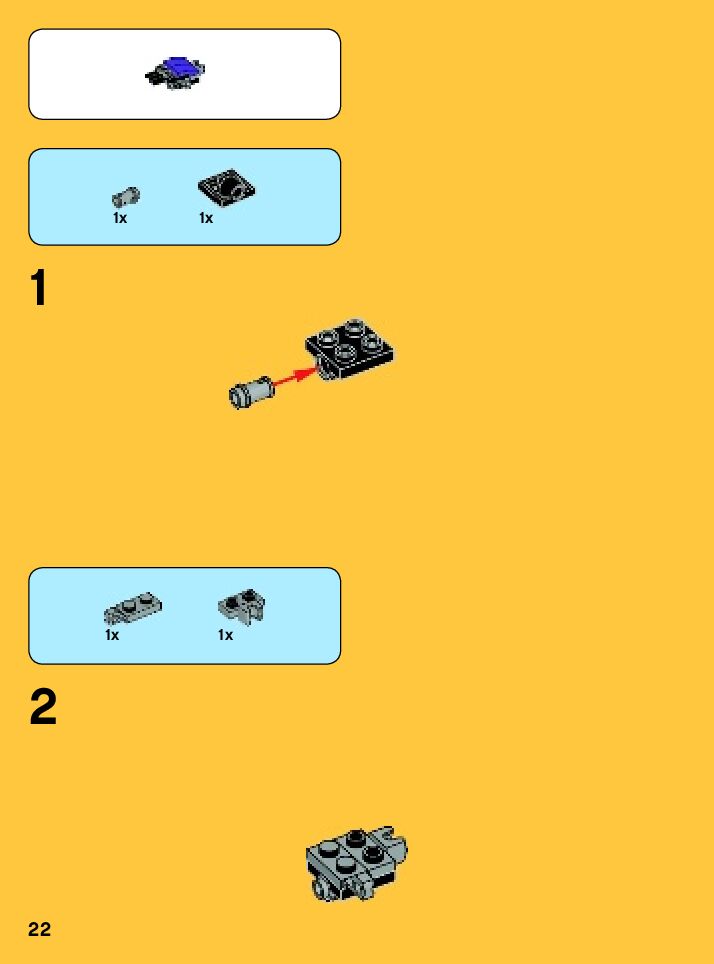 1x 1x

1

1x 1x

2

22