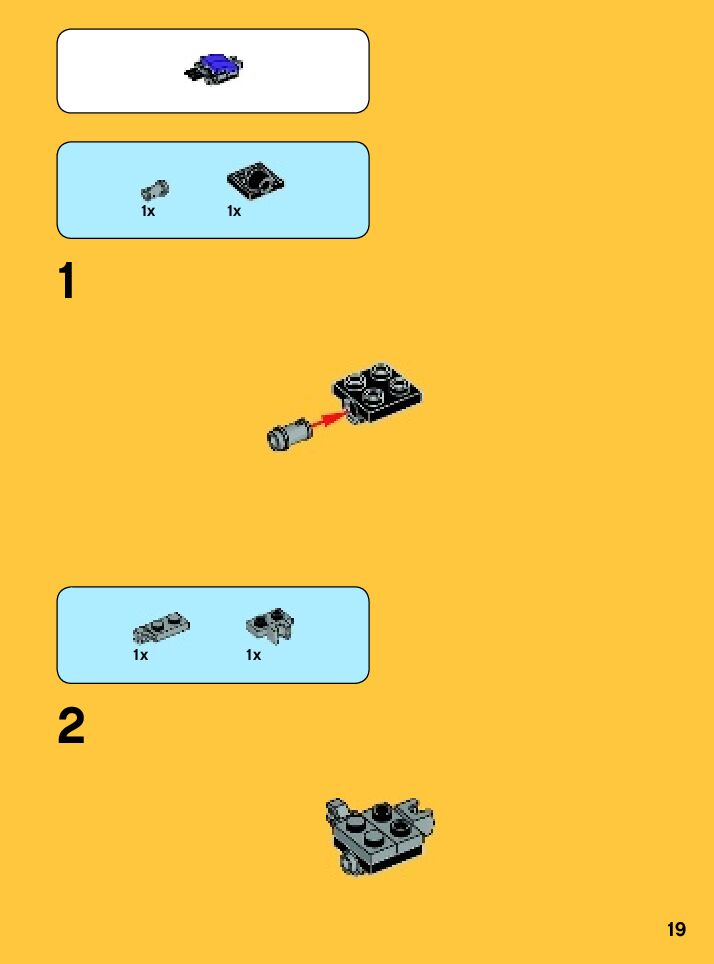 1x 1x

1

1x 1x

2

19