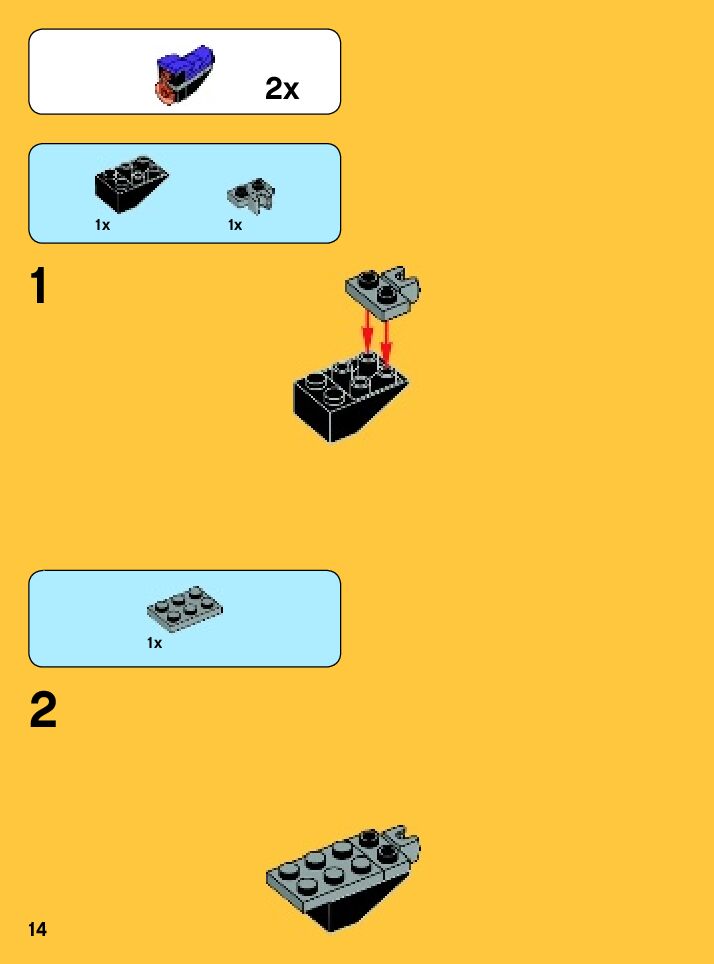 2x

1x

1x

1

1x

2

14