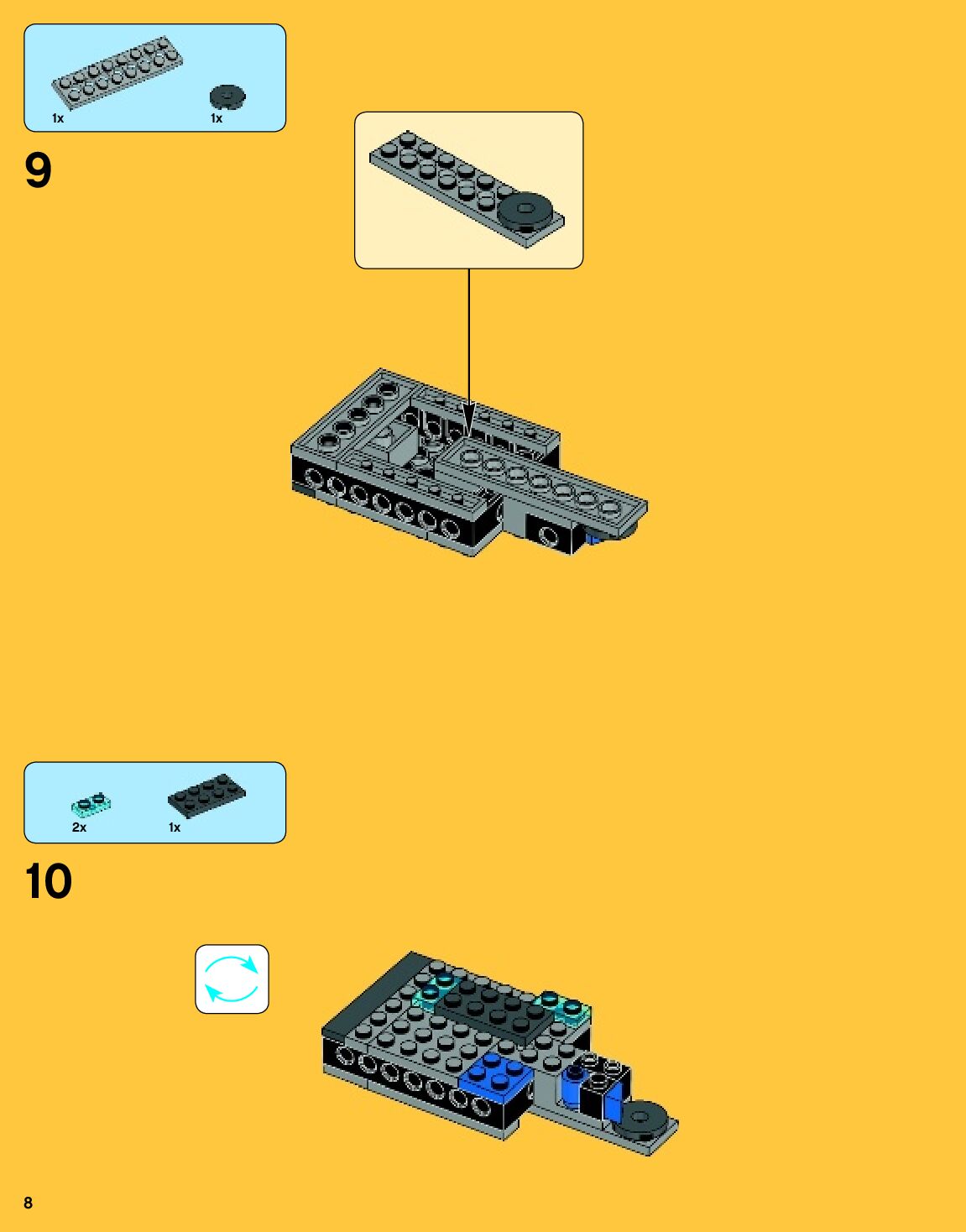 1x
1x

9

2x
1x

10

8