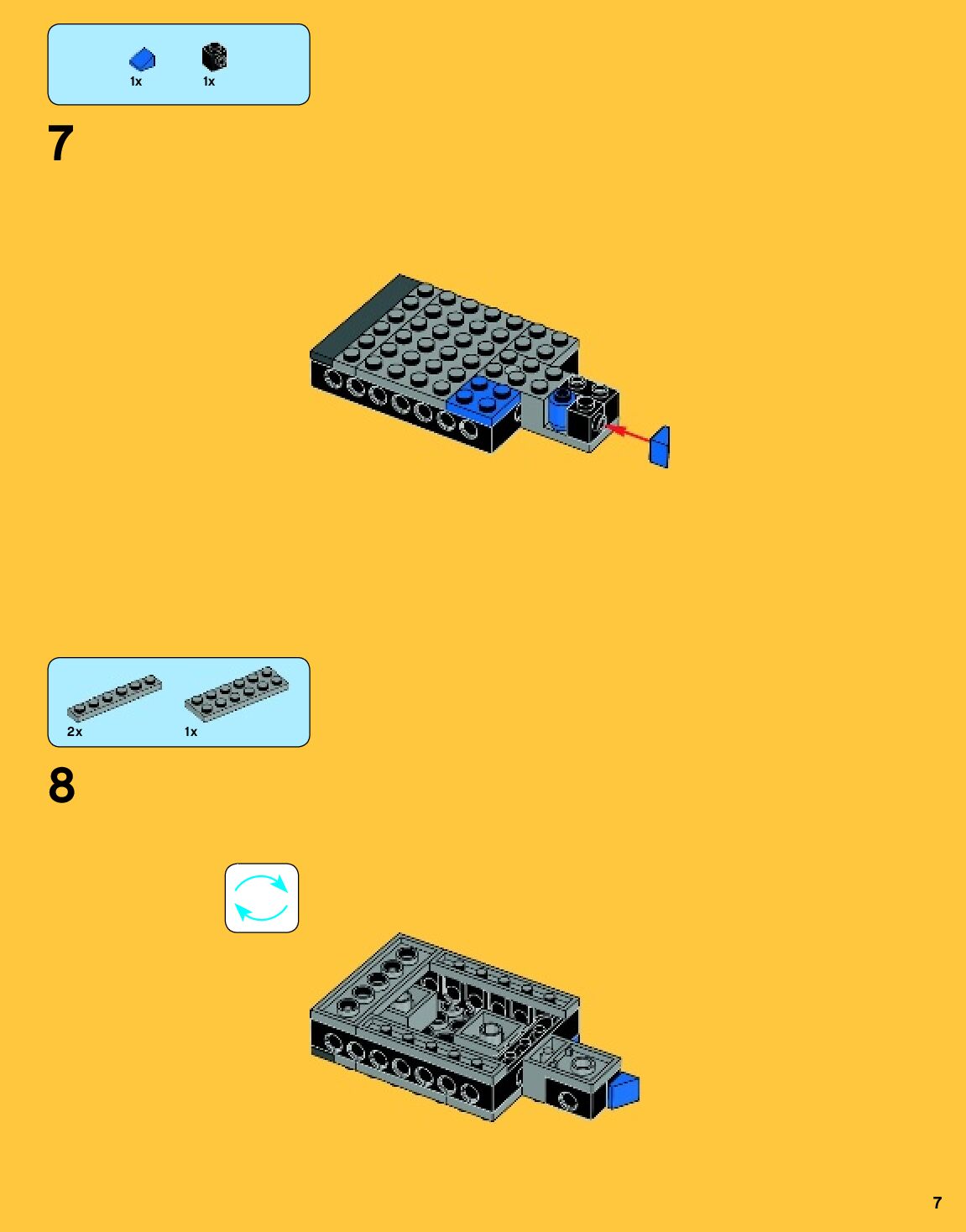 1x 1x

7

2x 1x

8

7