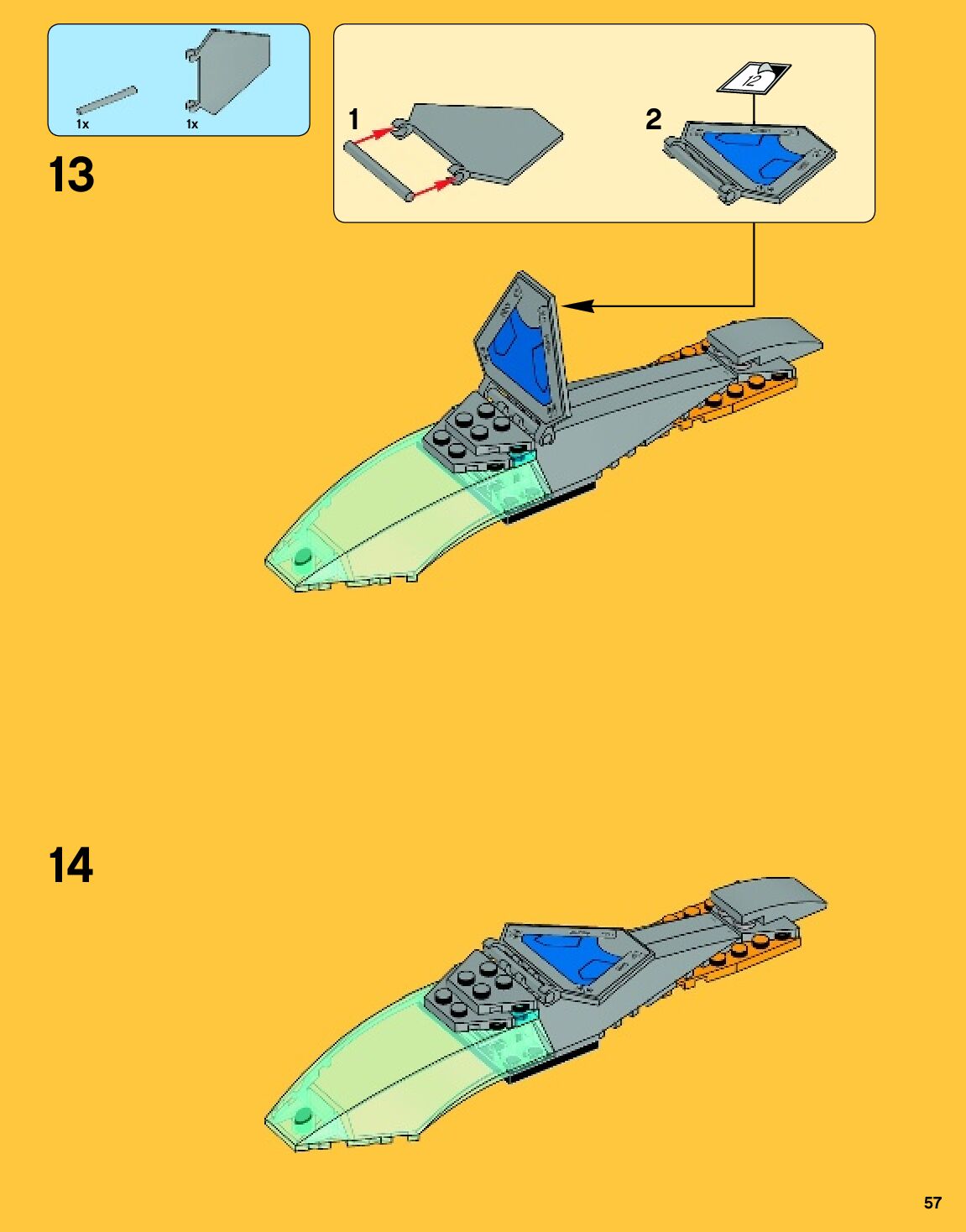 1x
1x

13

1

2

12

14

57