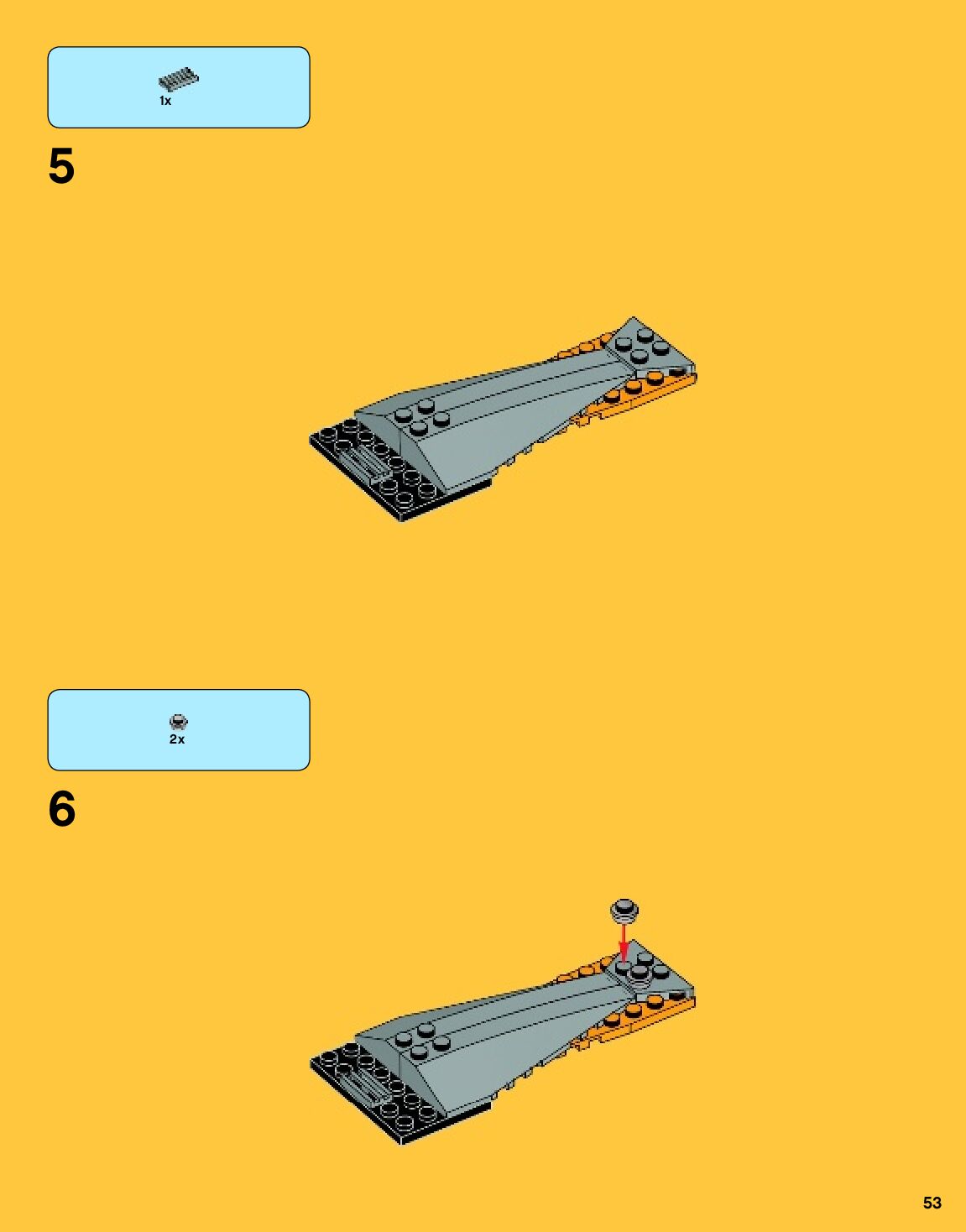 1x

5

2x

6

53