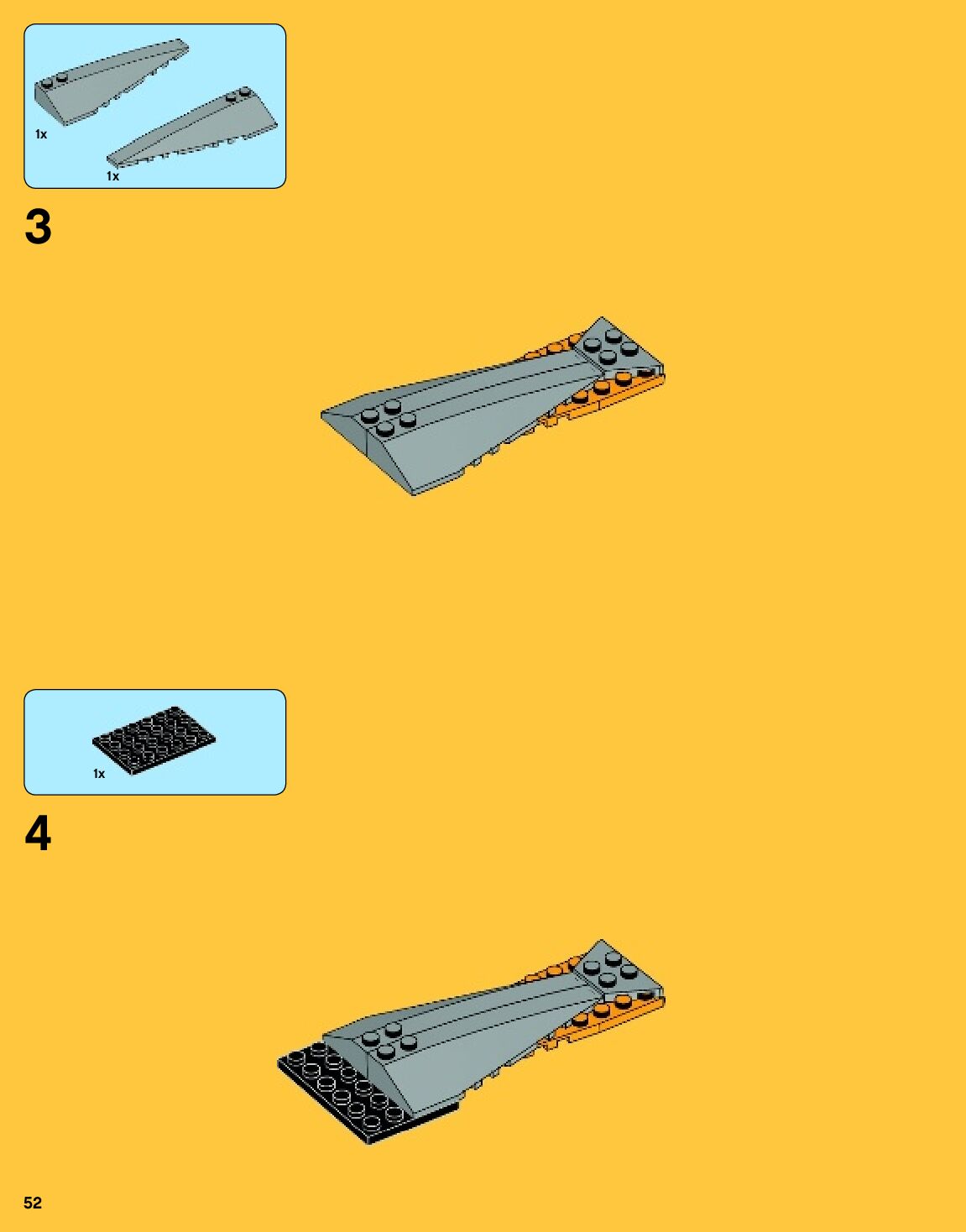 1x

1x

3

1x

4

52