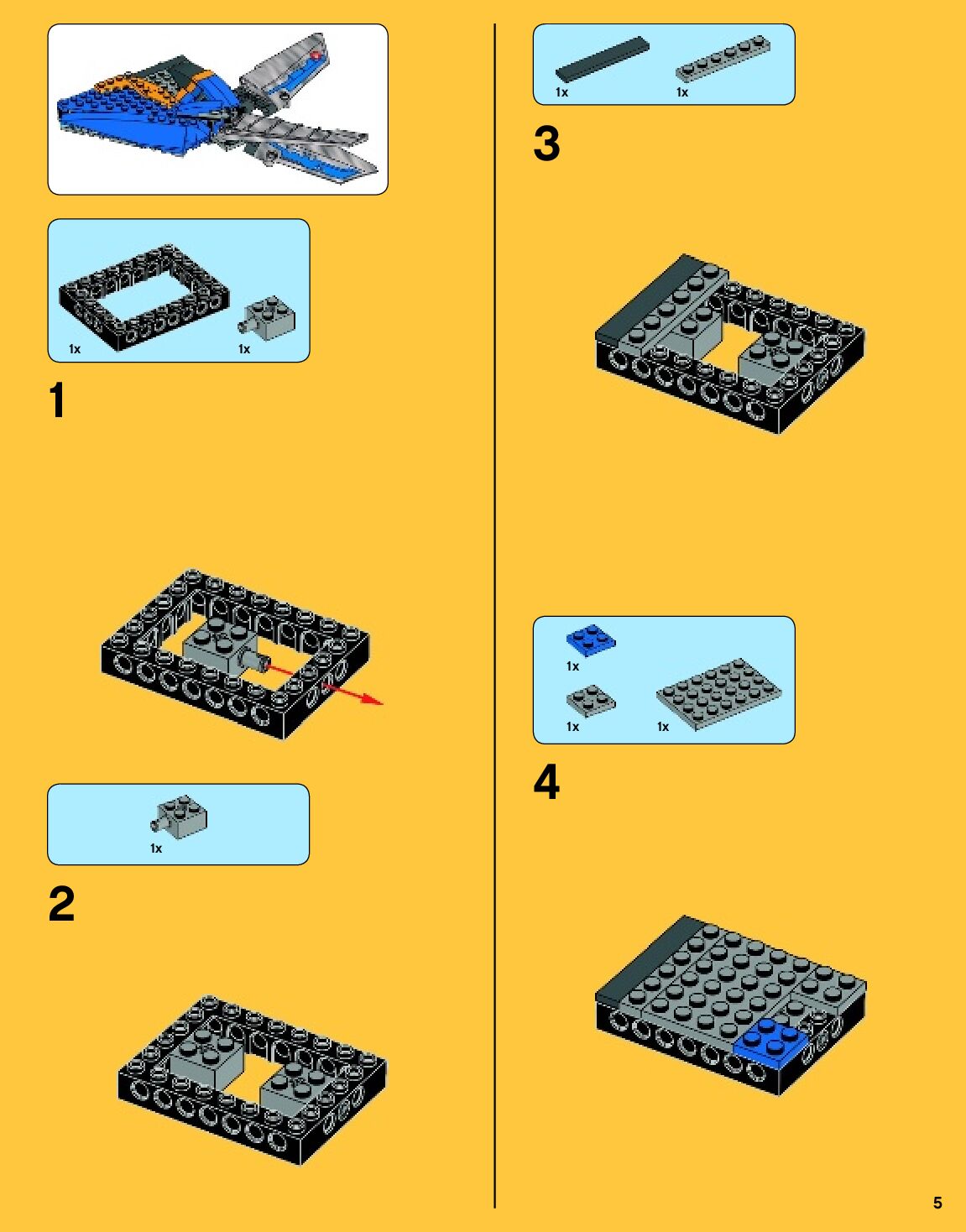 1x
1x

1

1x

2

1x
1x

3

1x
1x
1x

4

5