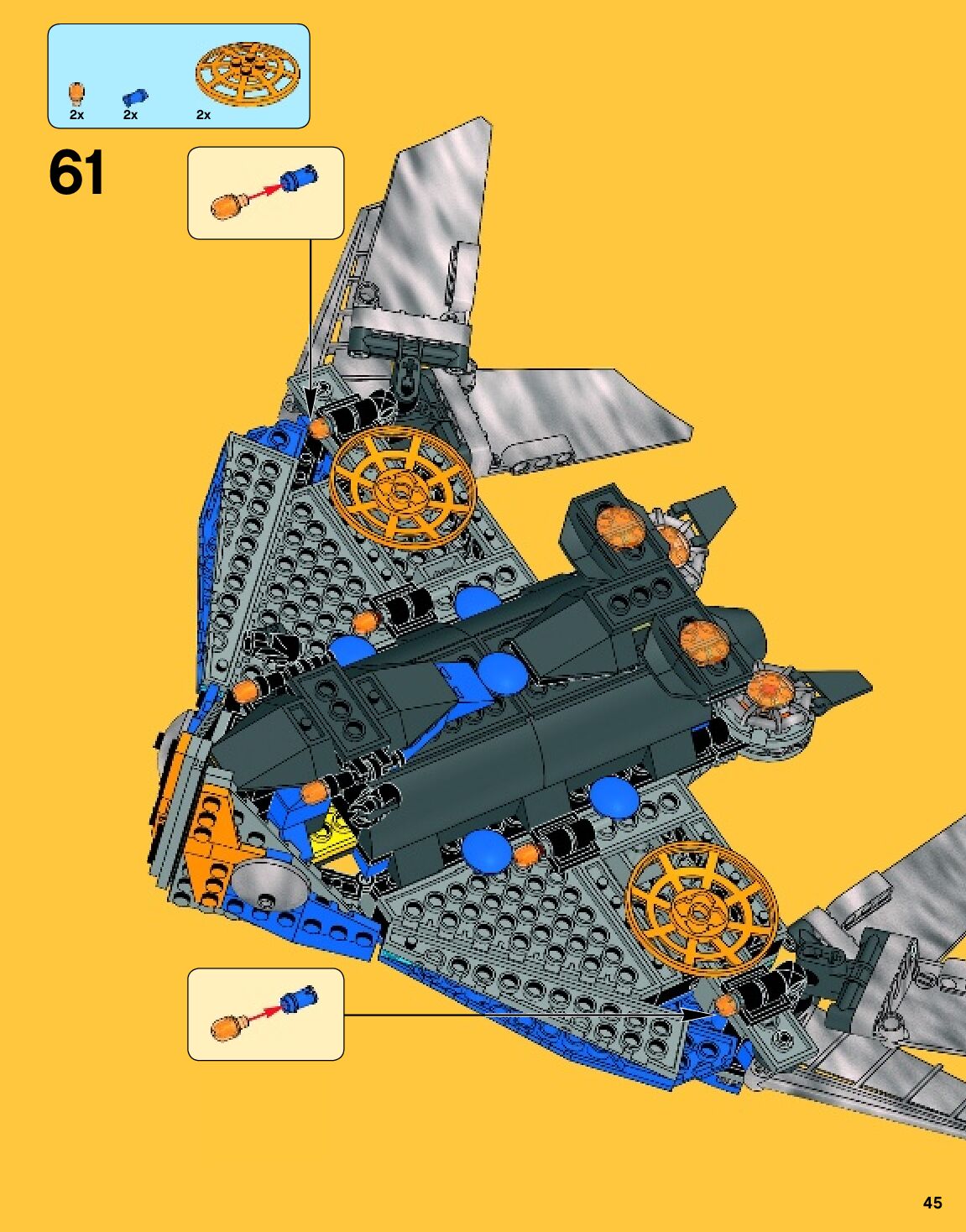 2x 2x 2x

61

45