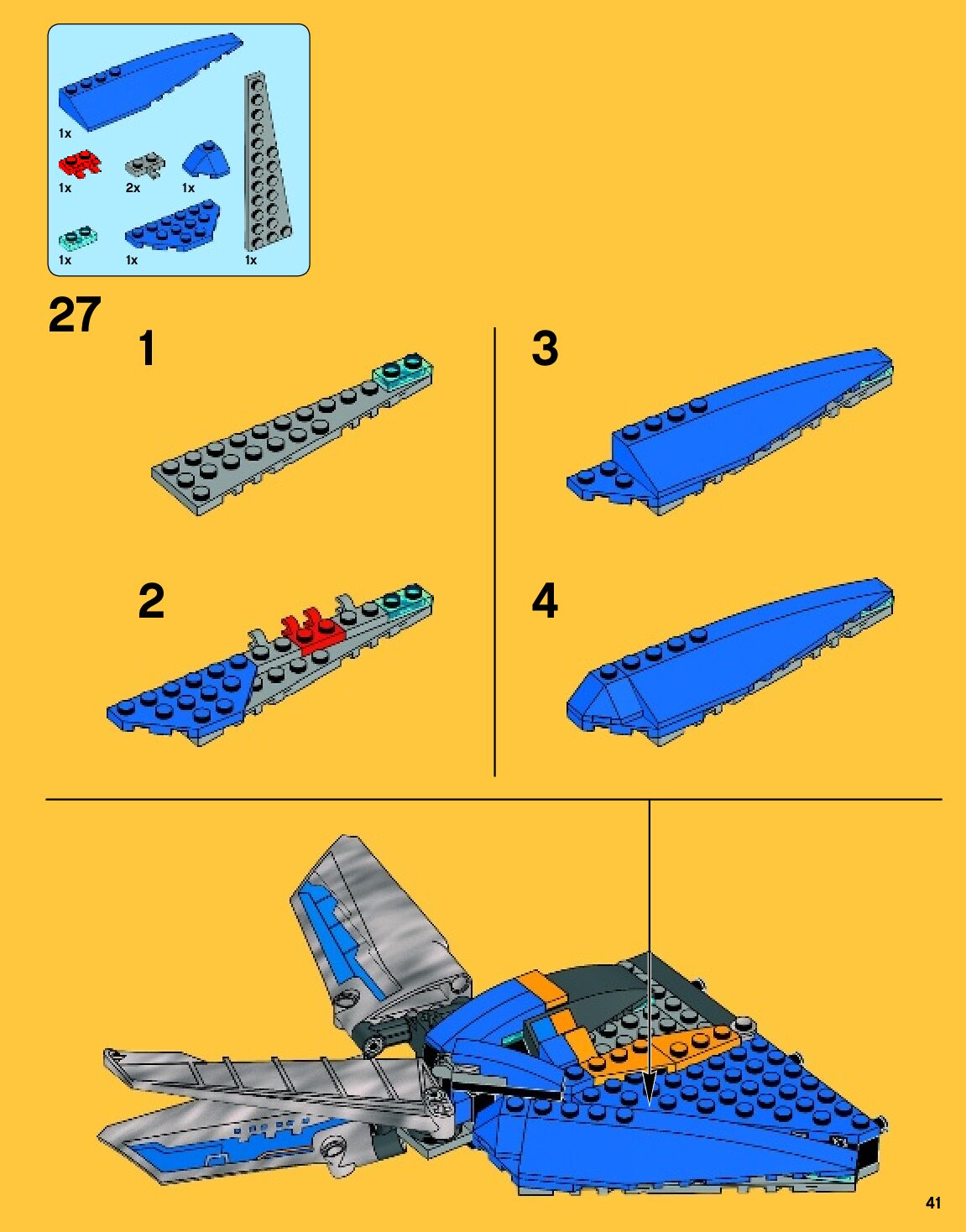 1x
1x
2x
1x
1x
1x
1x

27

1

2

3

4

41