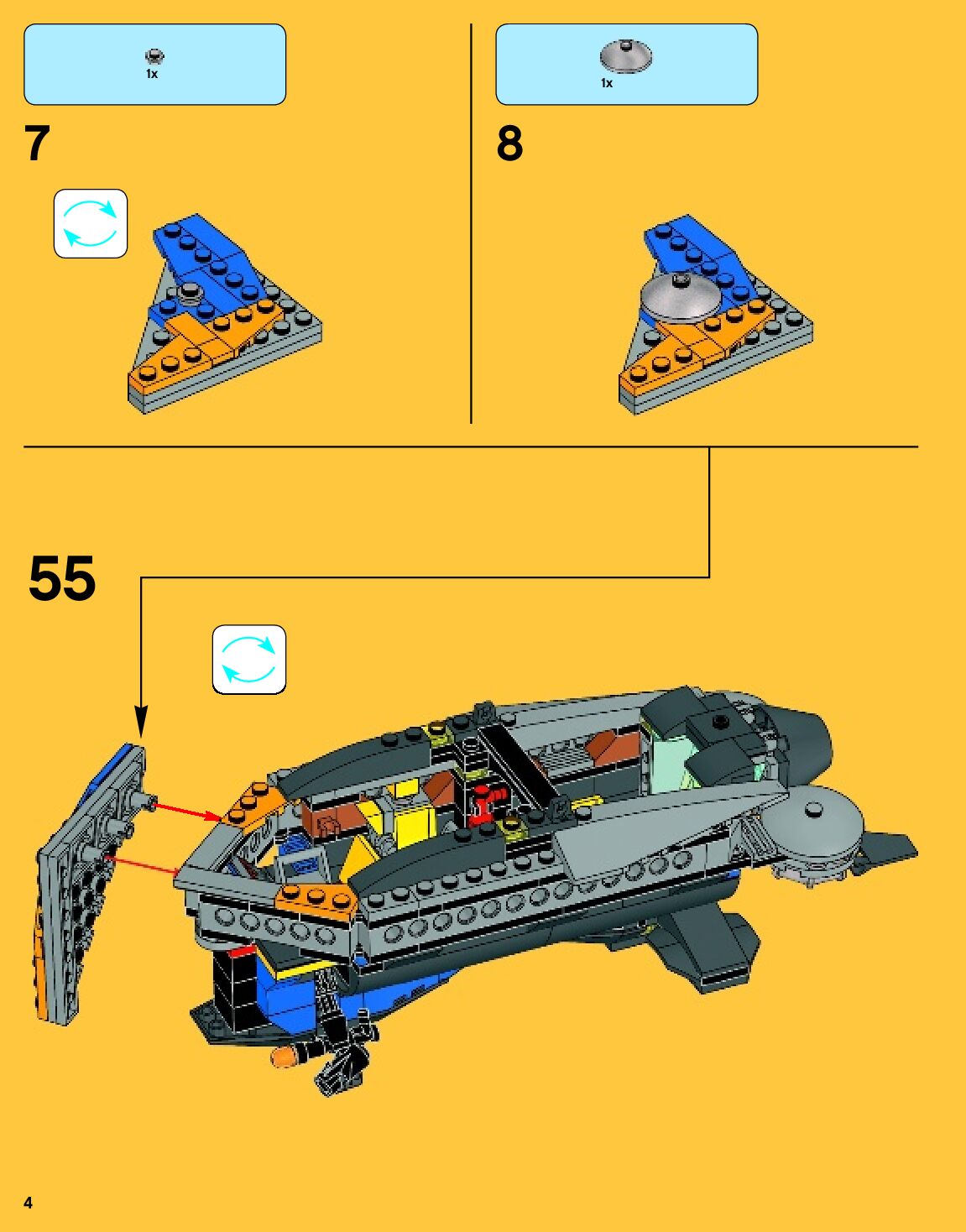 1x

7

1x

8

55

4