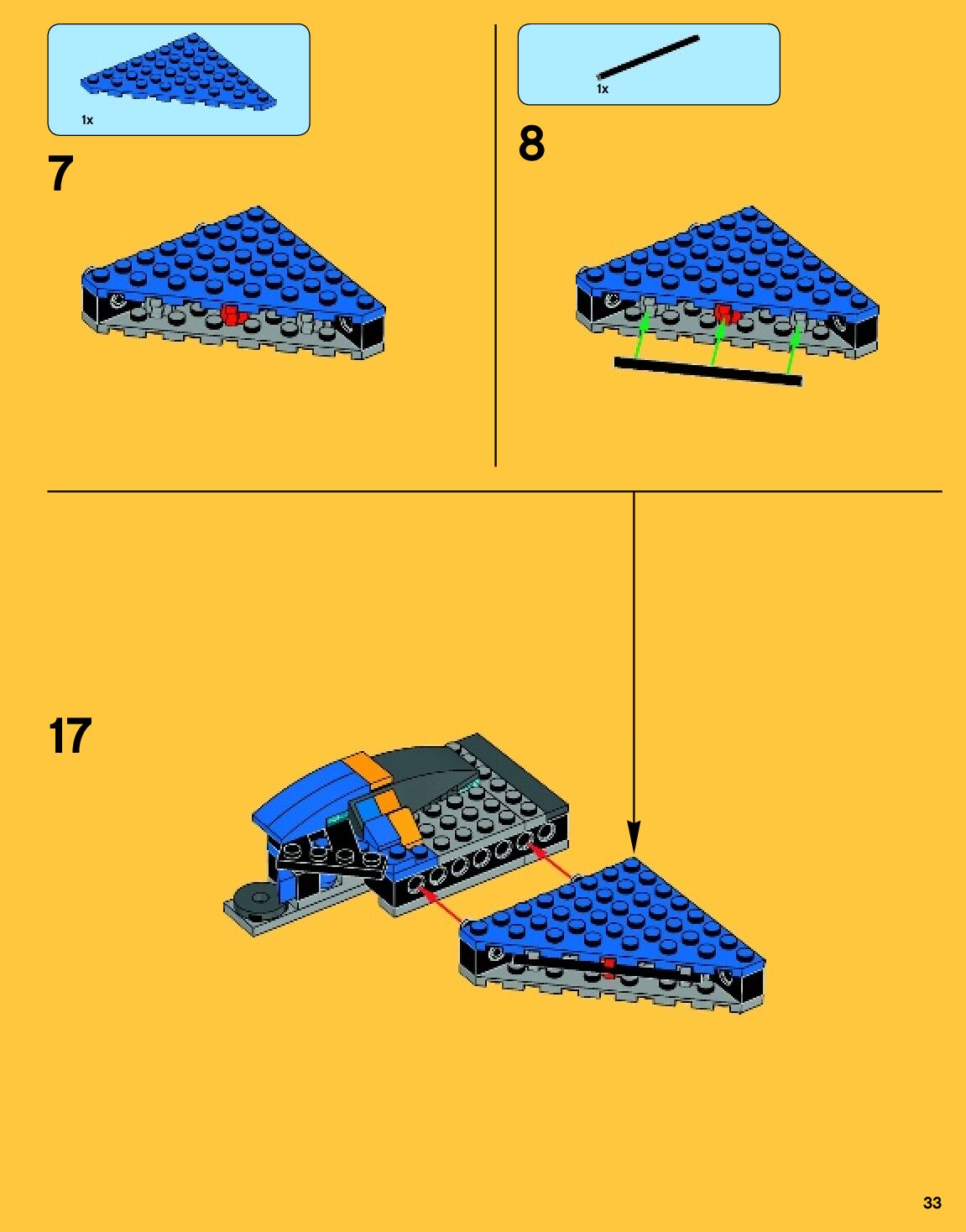 1x

7

1x

8

17

33