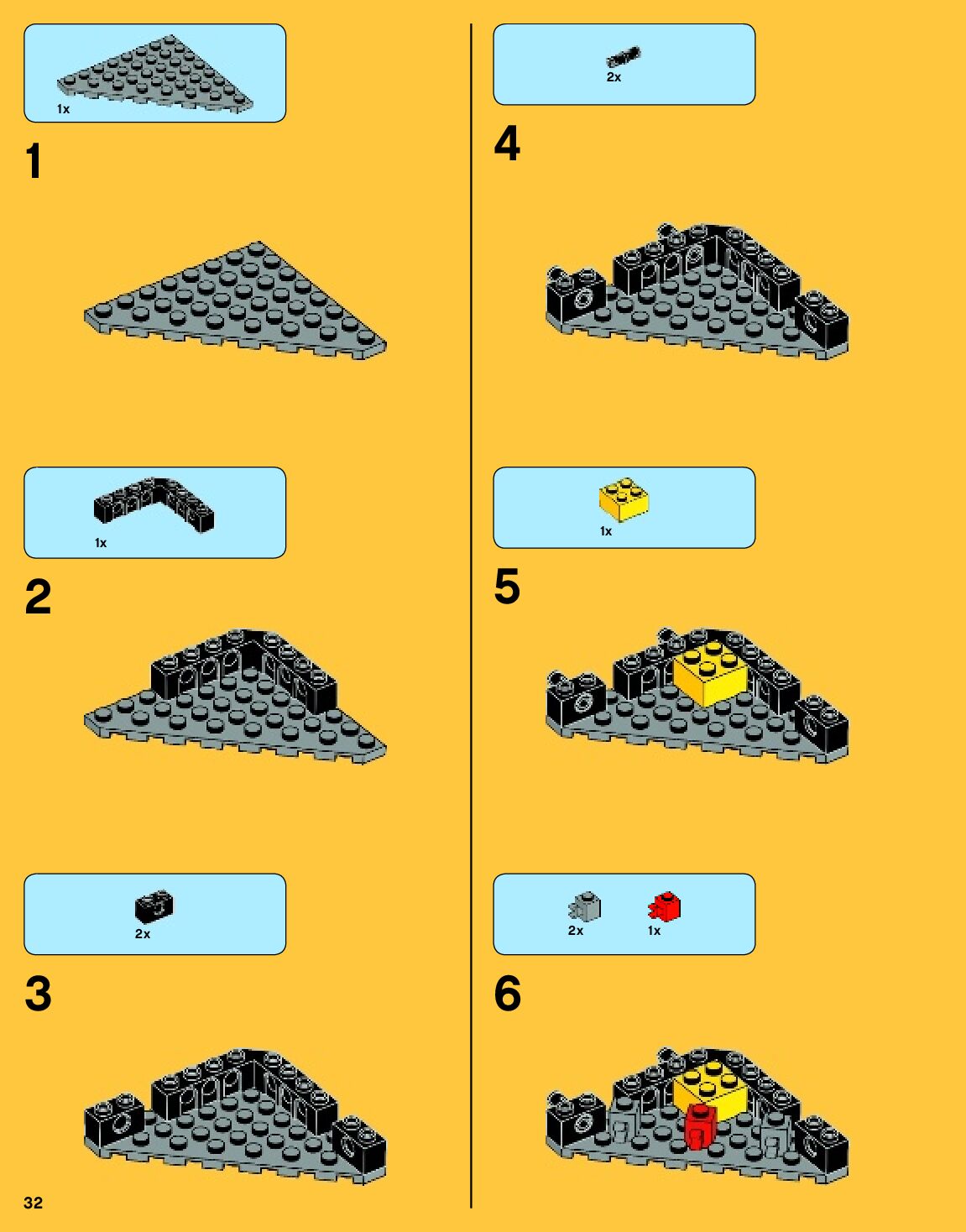 1x

1

1x

2

2x

3

32

2x

4

1x

5

2x 1x

6