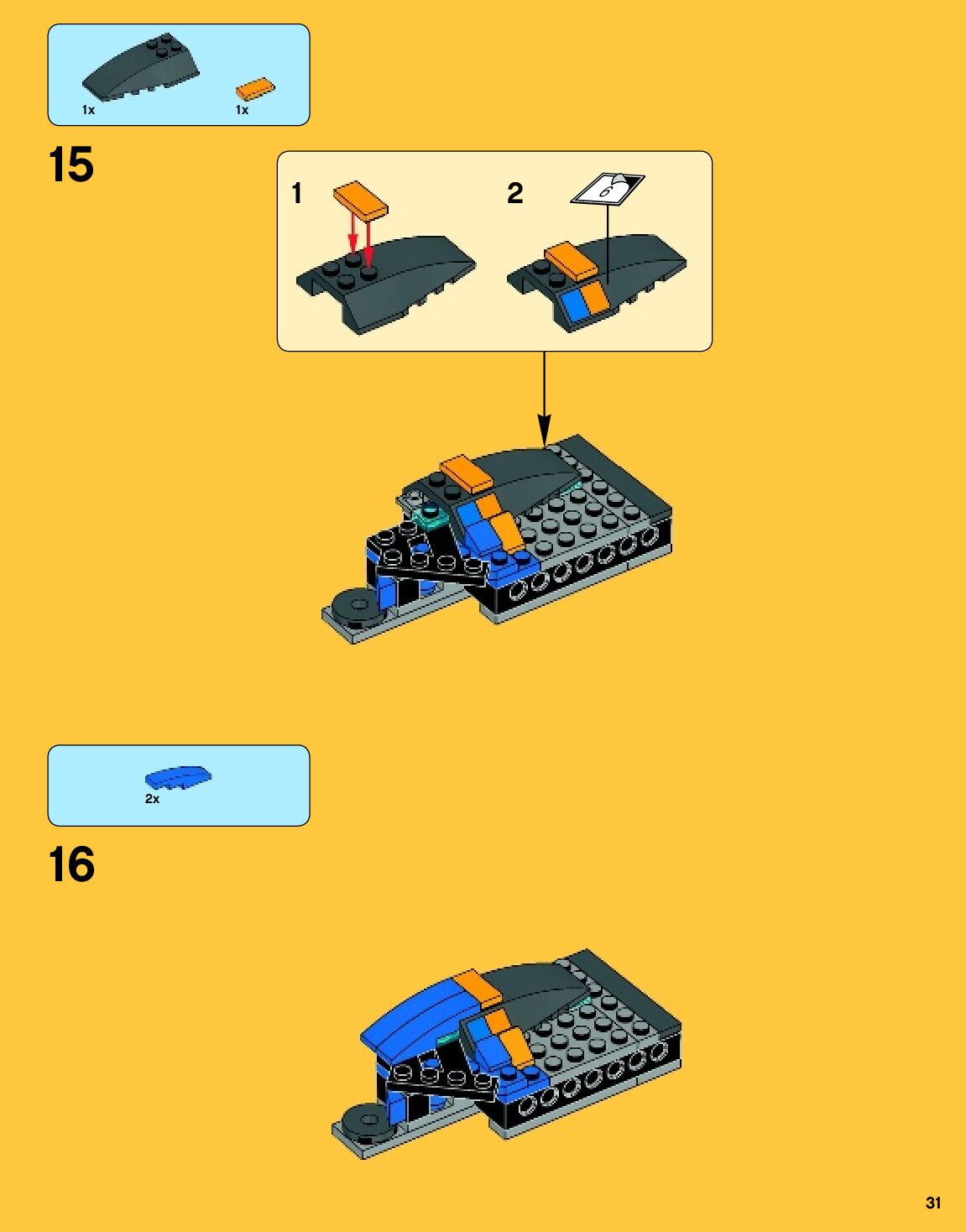 1x
1x

15

1

2

6

2x

16

31