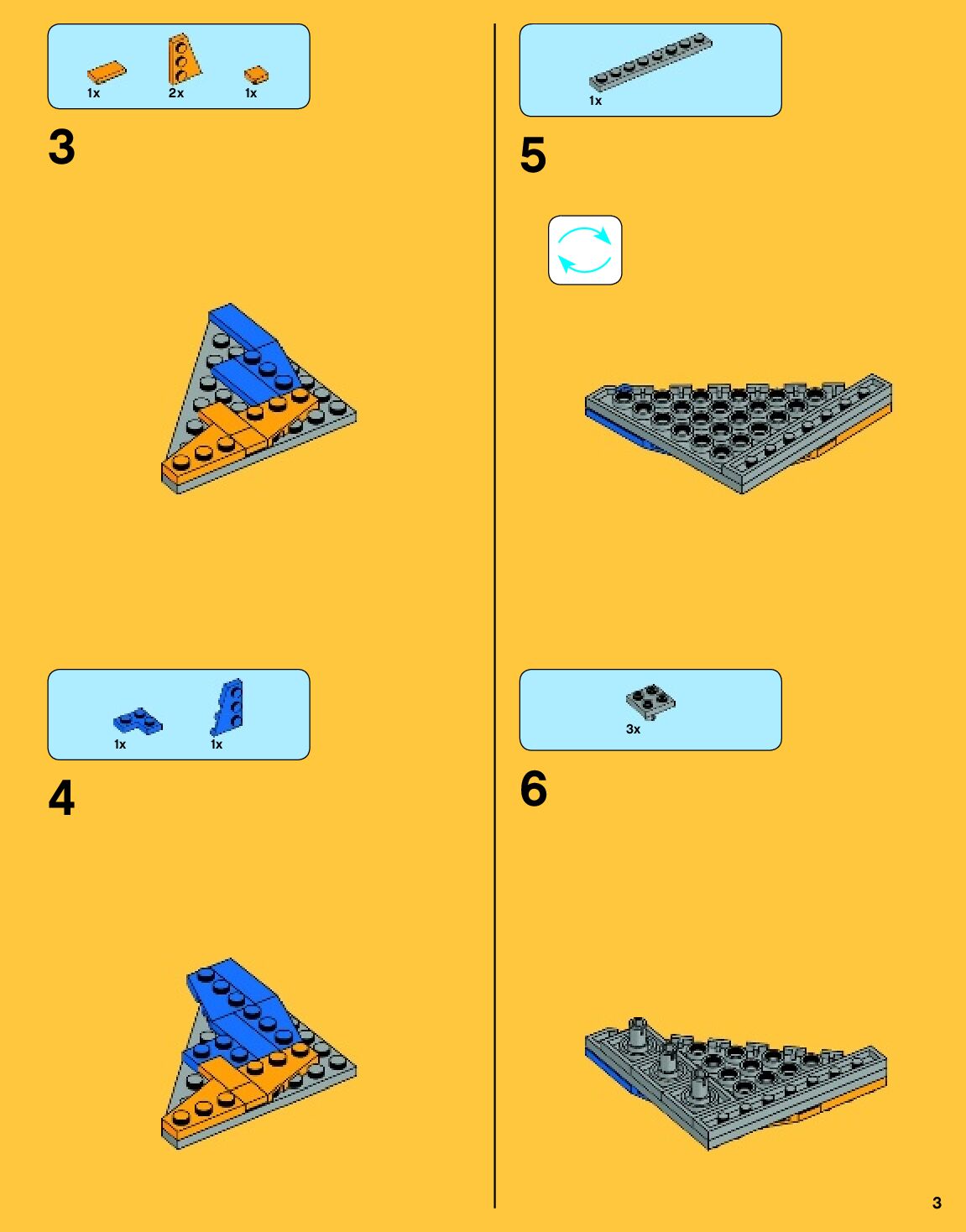 1x 2x 1x

3

1x 1x

4

1x

5

3x

6

3