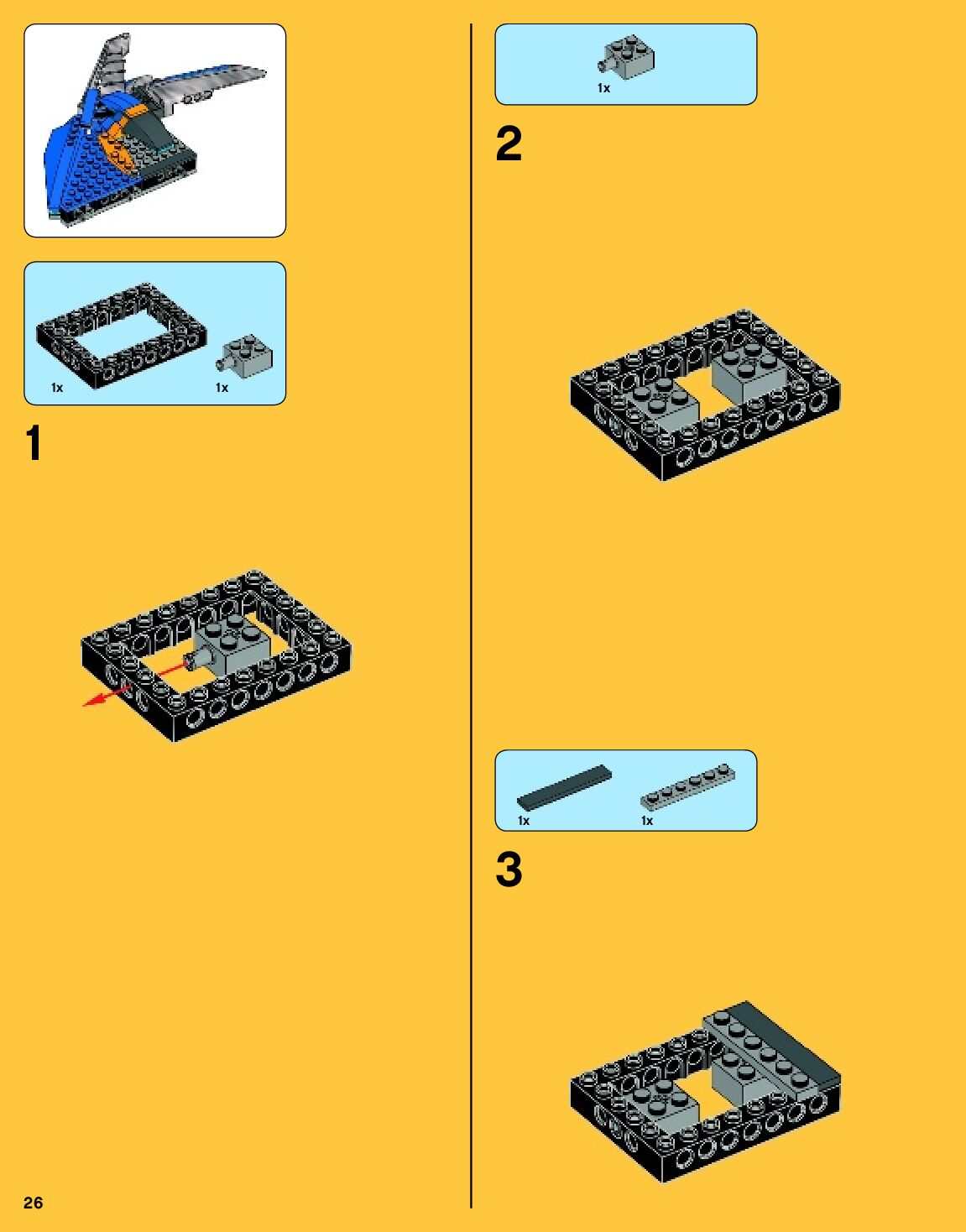 1x
1x
1
26
1x
2
1x
1x
3