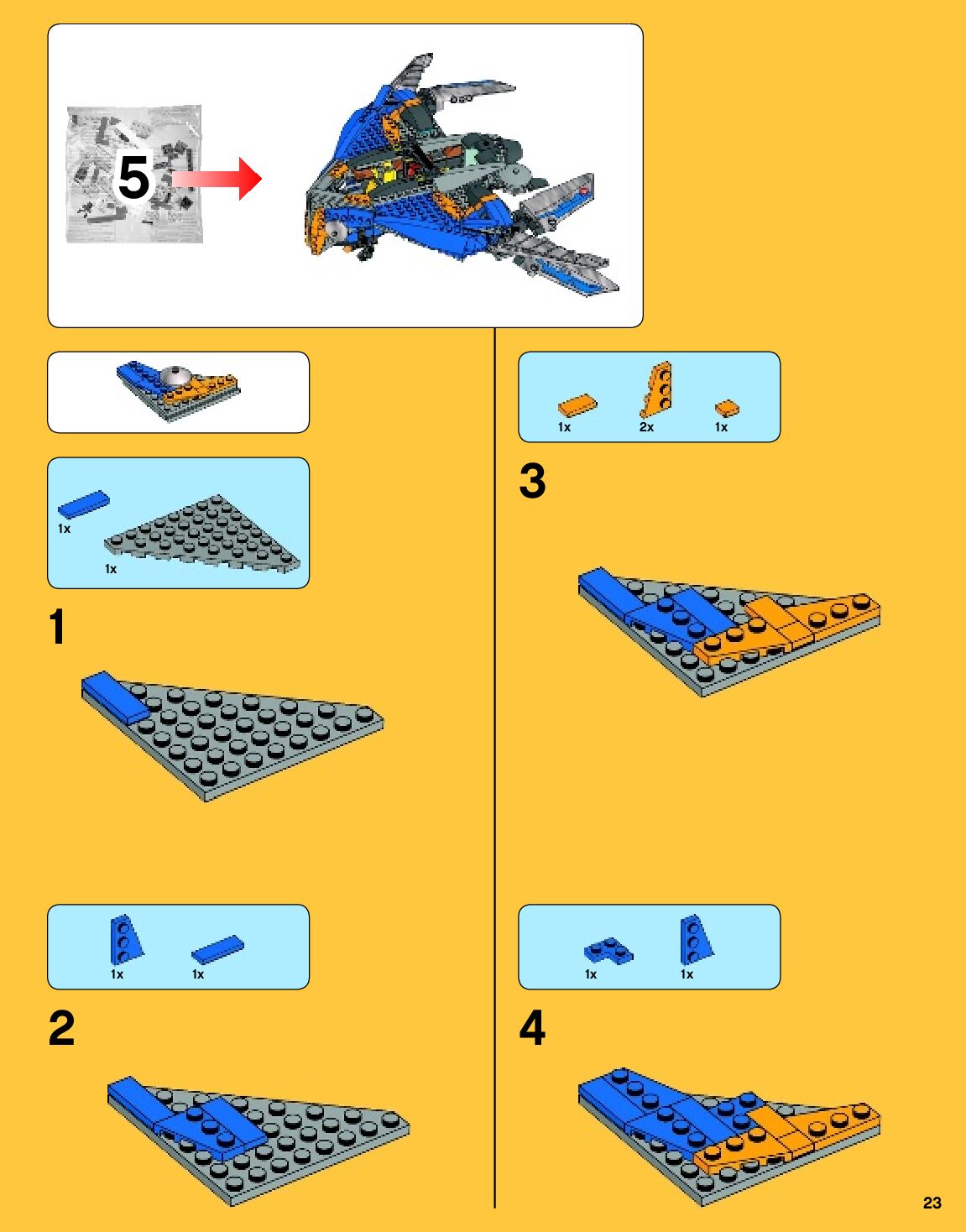 5

1x
1x

1

1x
1x

2

1x
2x
1x

3

1x
1x

4

23