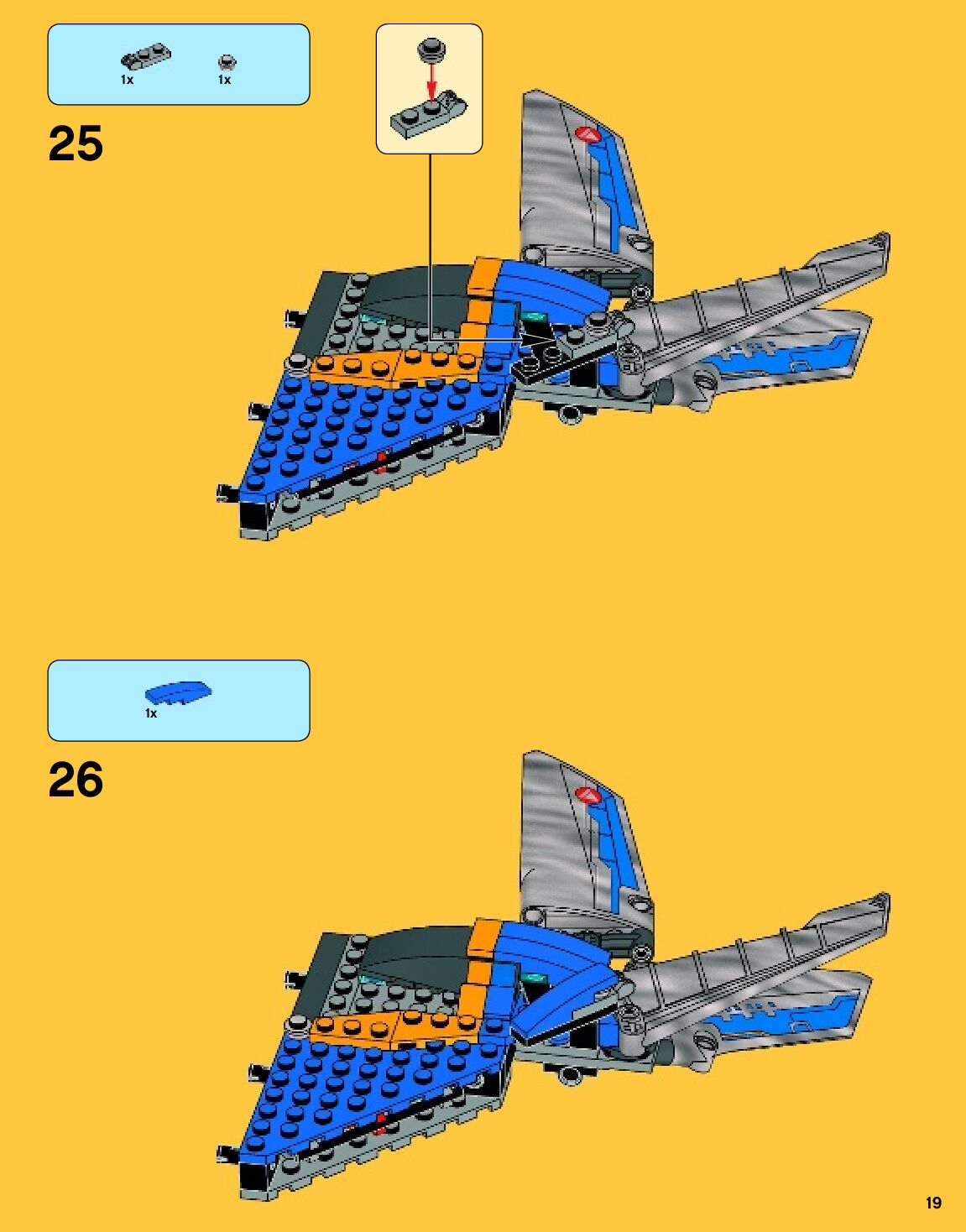 1x 1x

25

1x

26

19