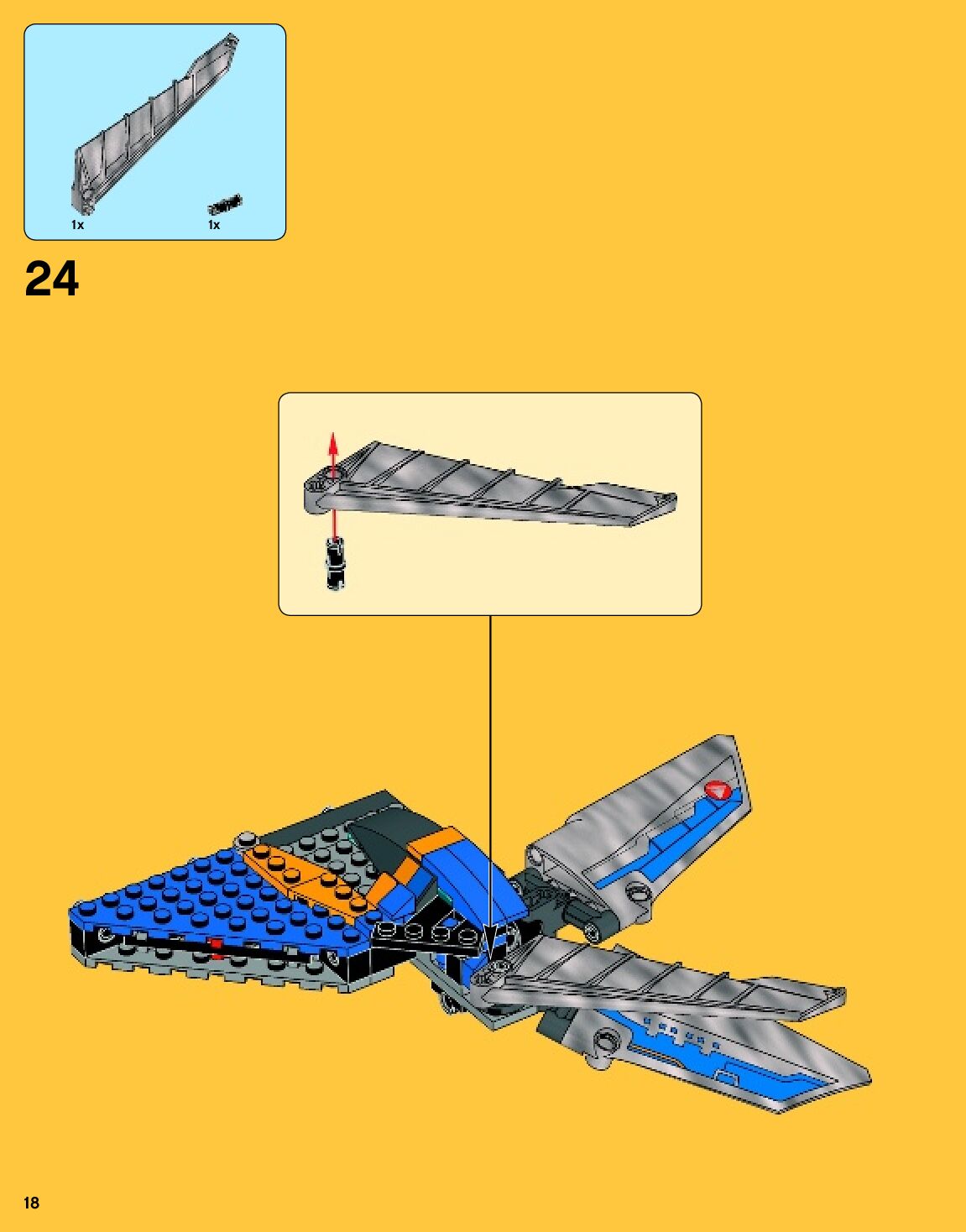 1x
1x

24

18