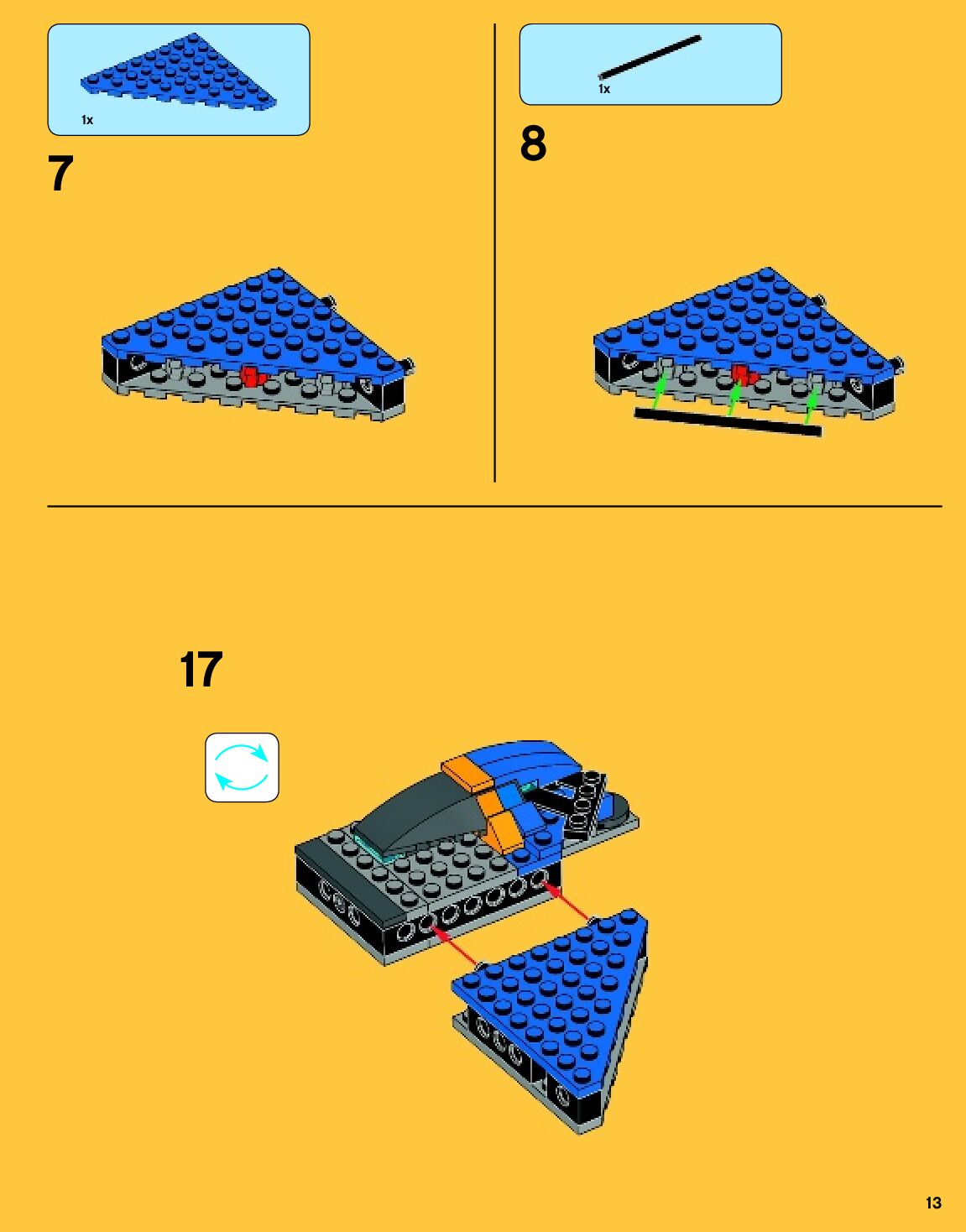 1x

7

1x

8

17

13