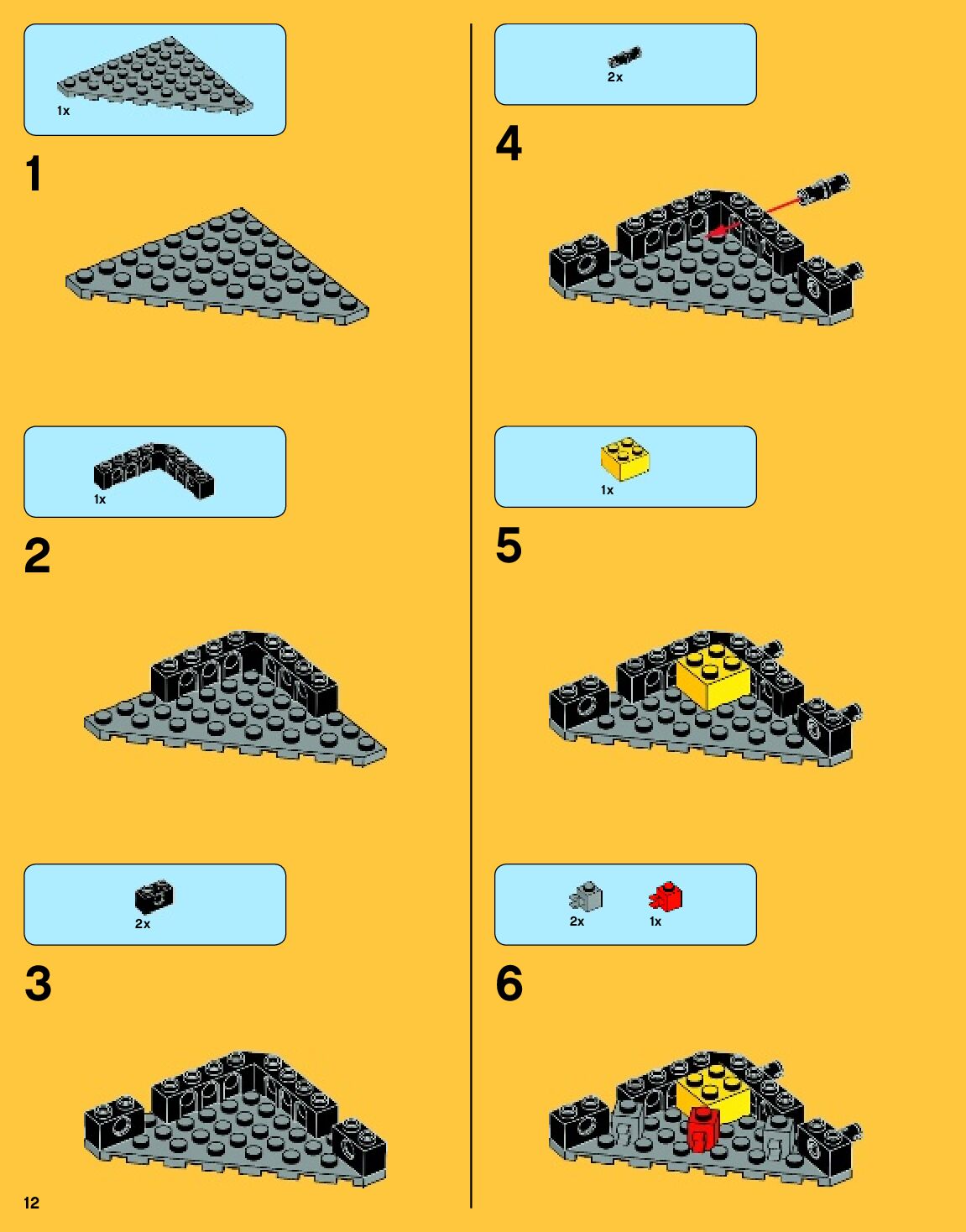 1x

1

1x

2

2x

3

12

2x

4

1x

5

2x

1x

6