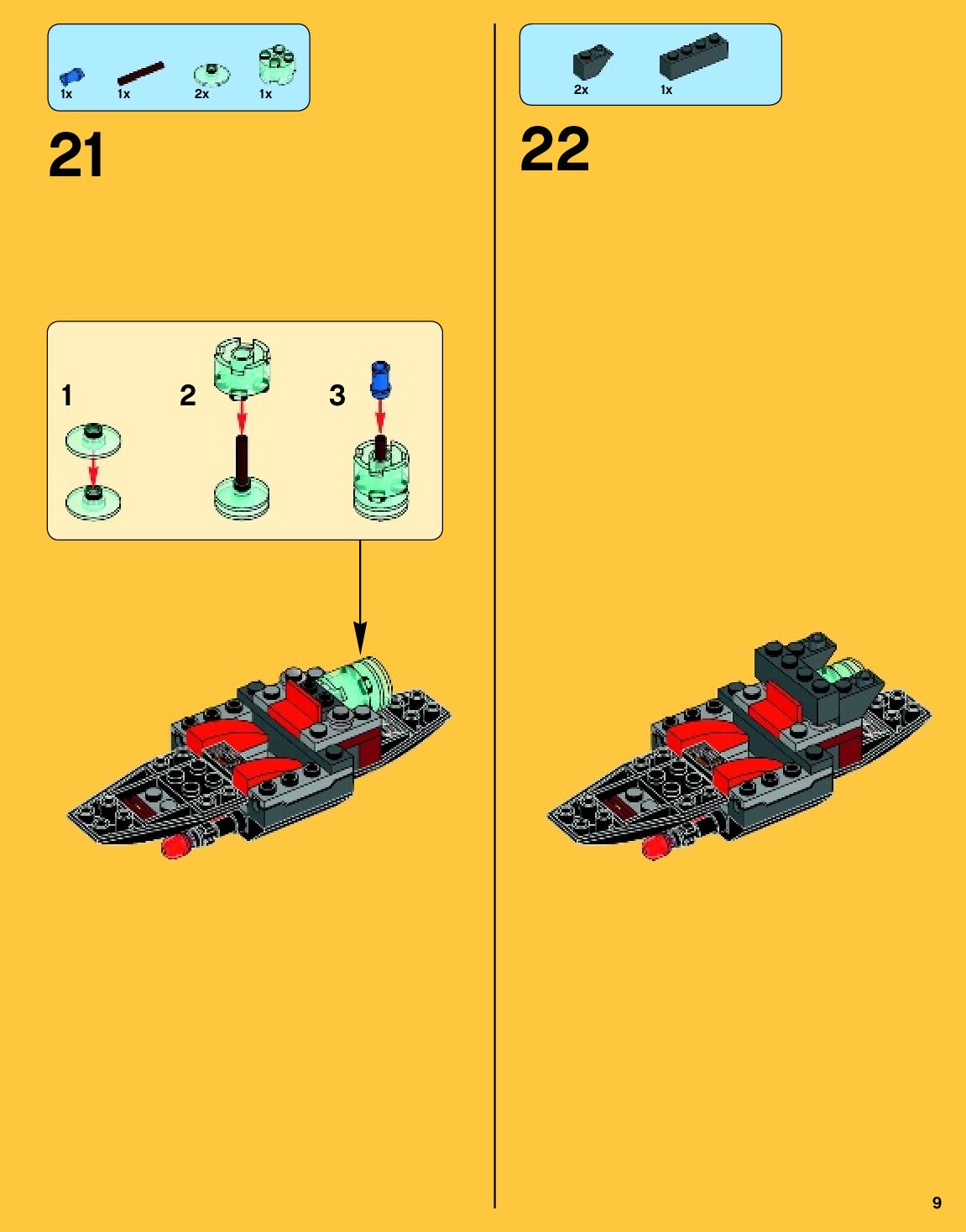 1x 1x 2x 1x

21

1 2 3

2x 1x

22

9