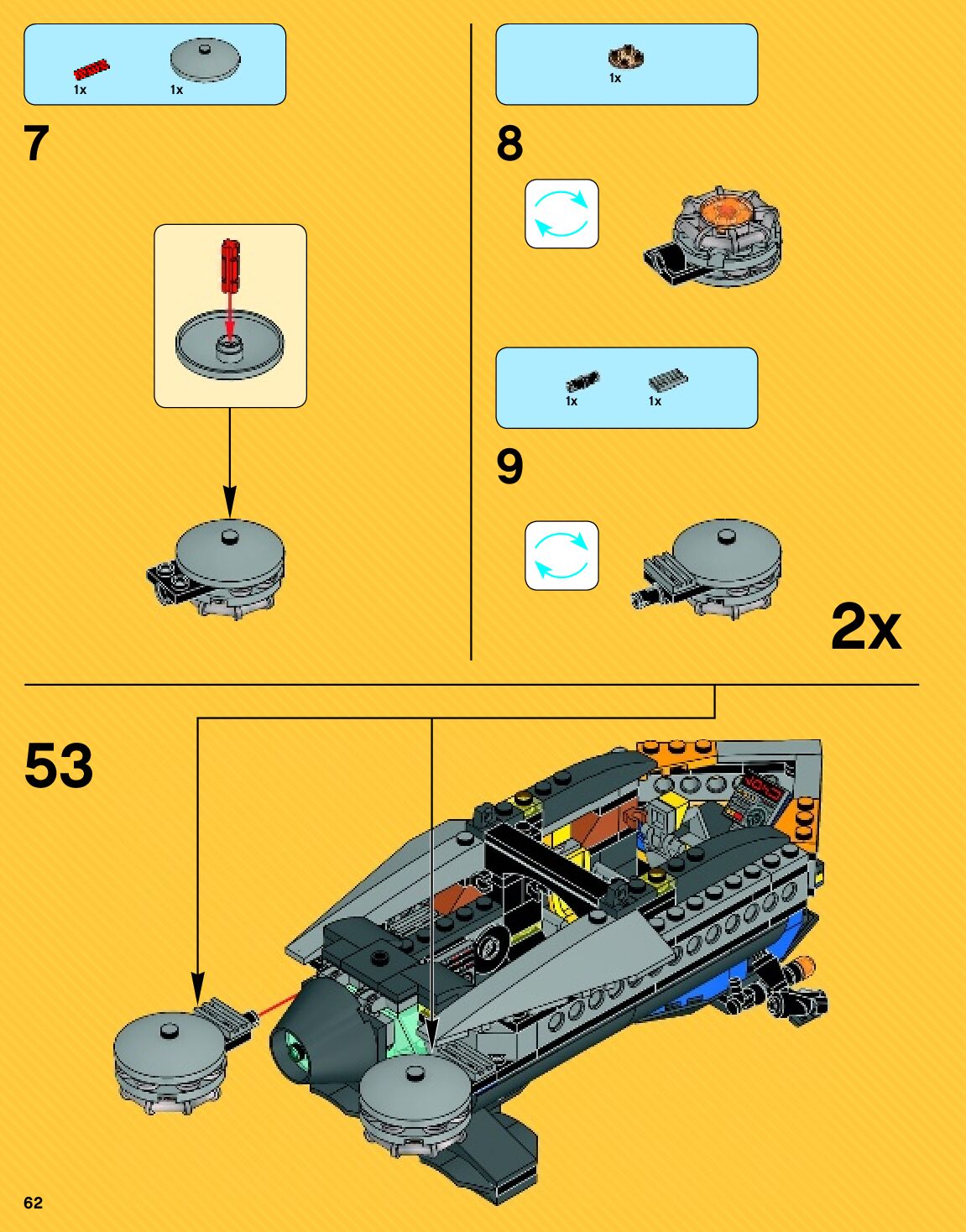 1x 1x

7

1x

8

1x 1x

9

2x

53

62