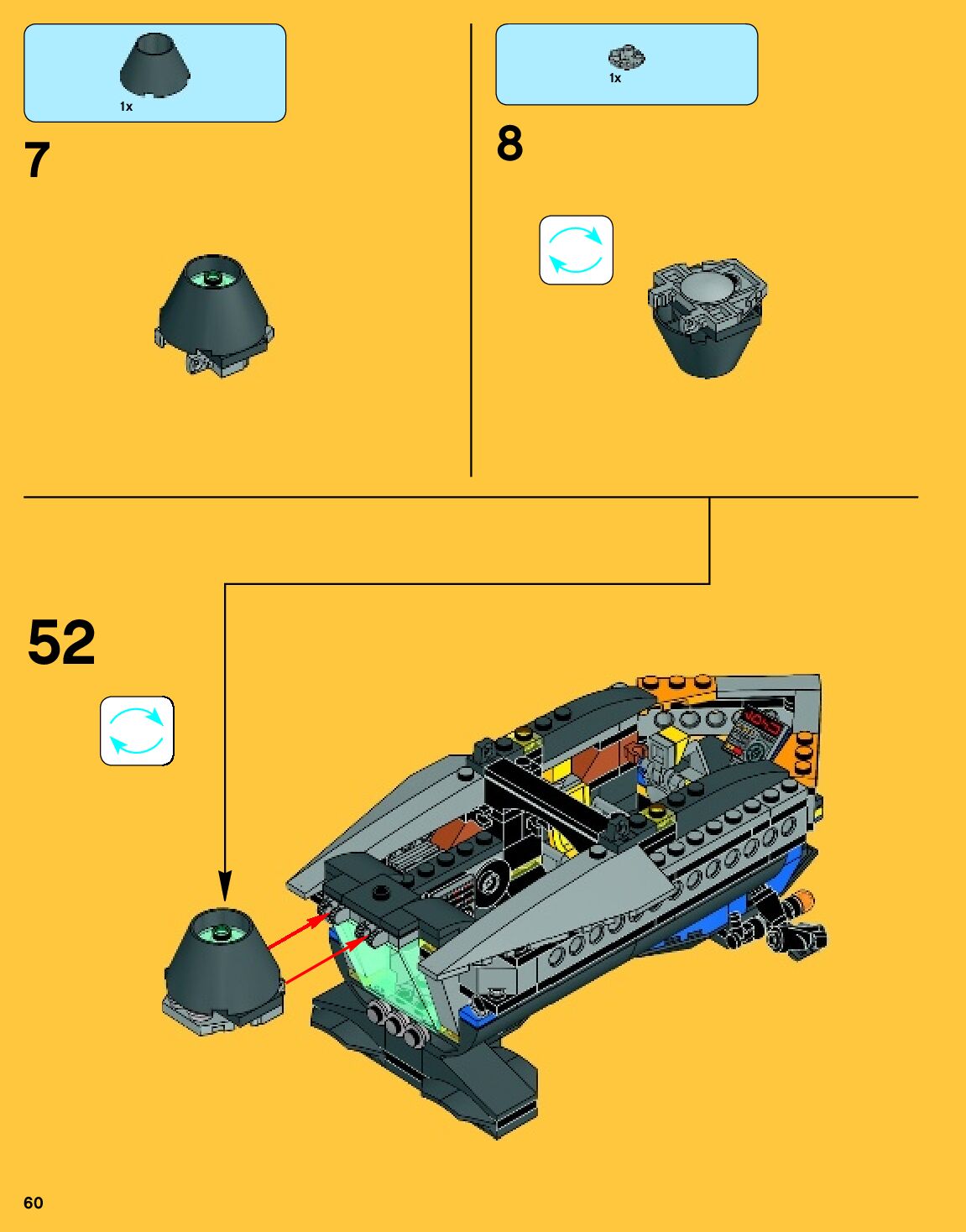 1x

7

1x

8

52

60