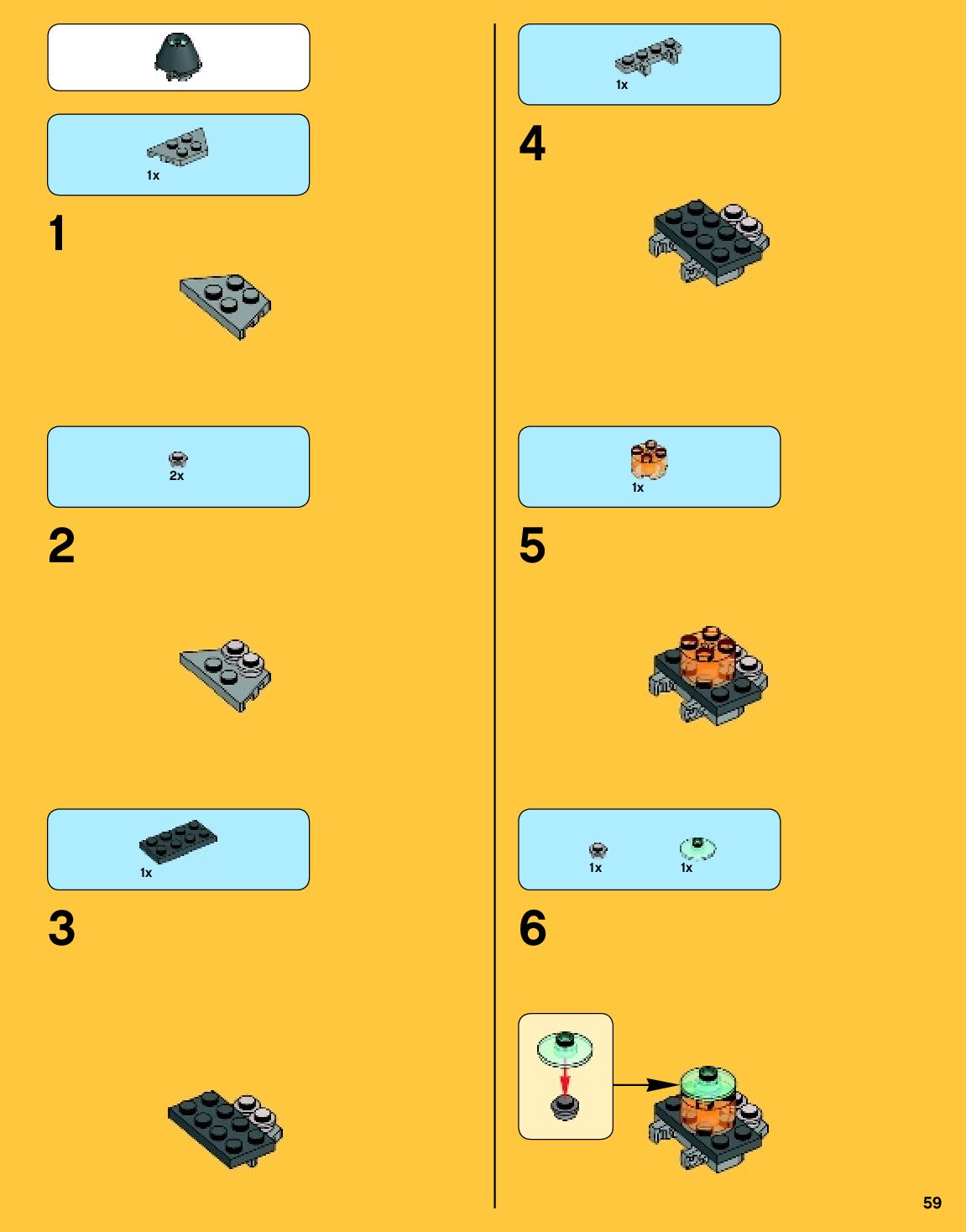 1x

1

2x

2

1x

3

1x

4

1x

5

1x 1x

6

59