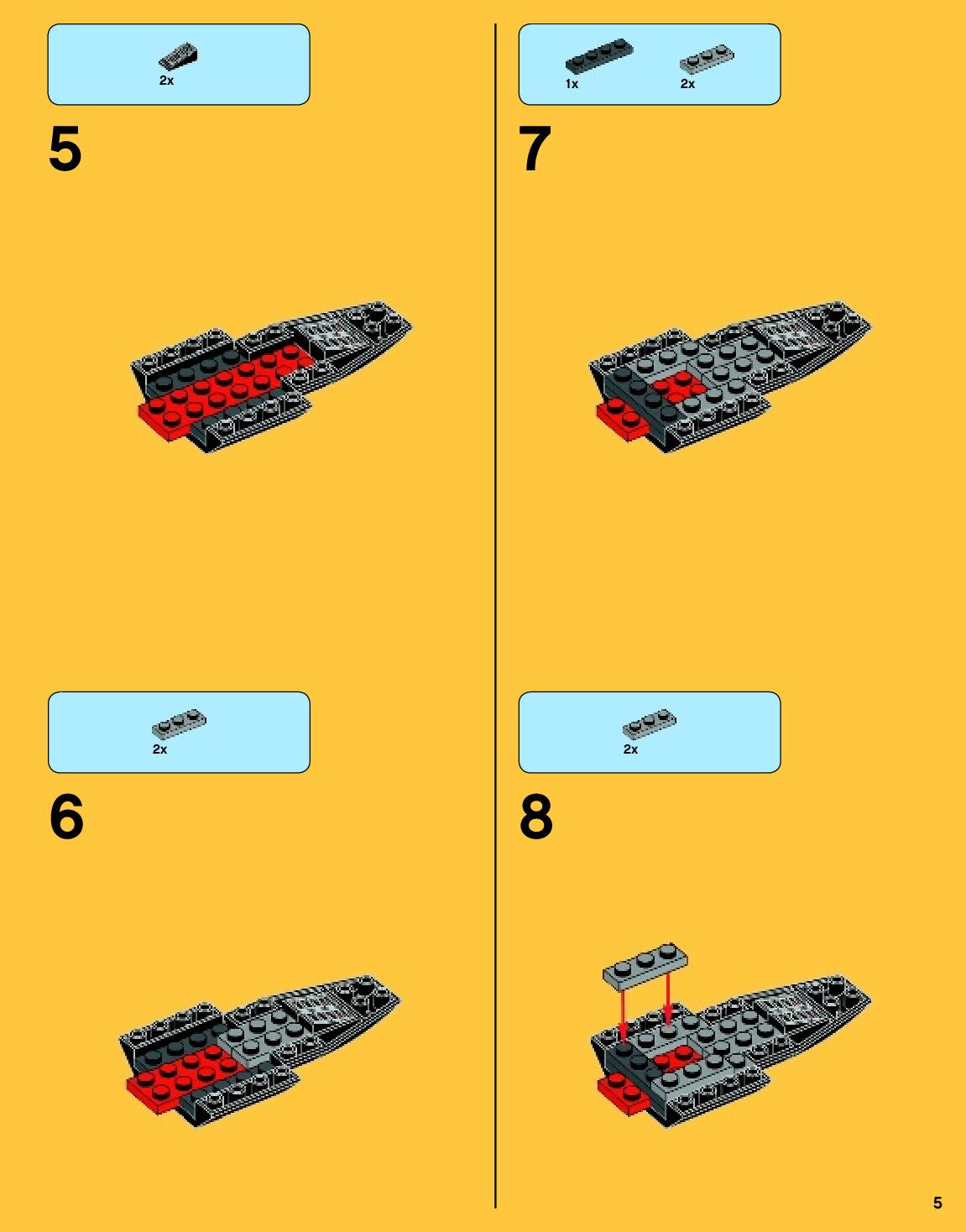 2x

5

2x

6

1x 2x

7

2x

8

5