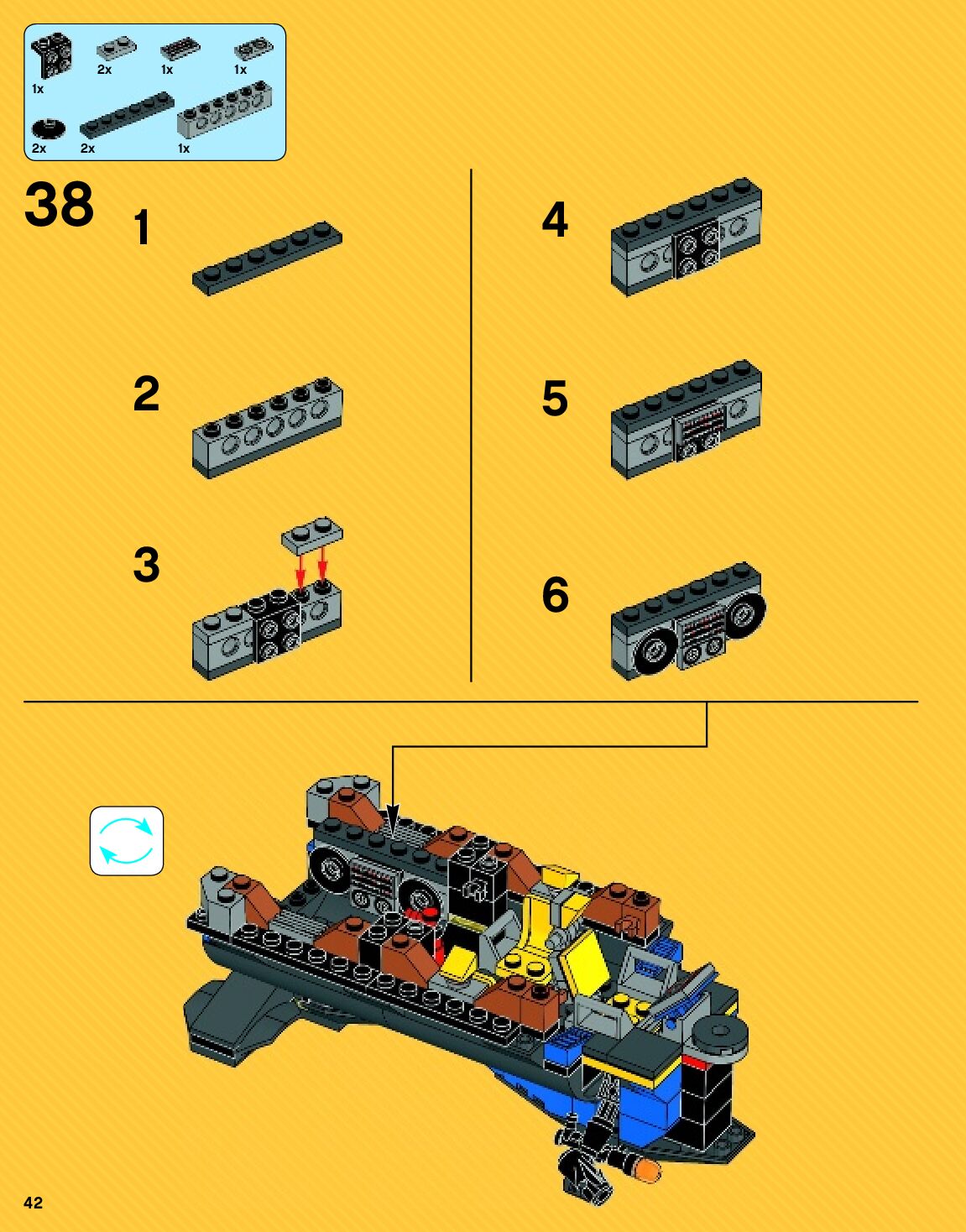 1x
2x
1x
1x
2x
2x
1x

38
1
2
3
4
5
6

42