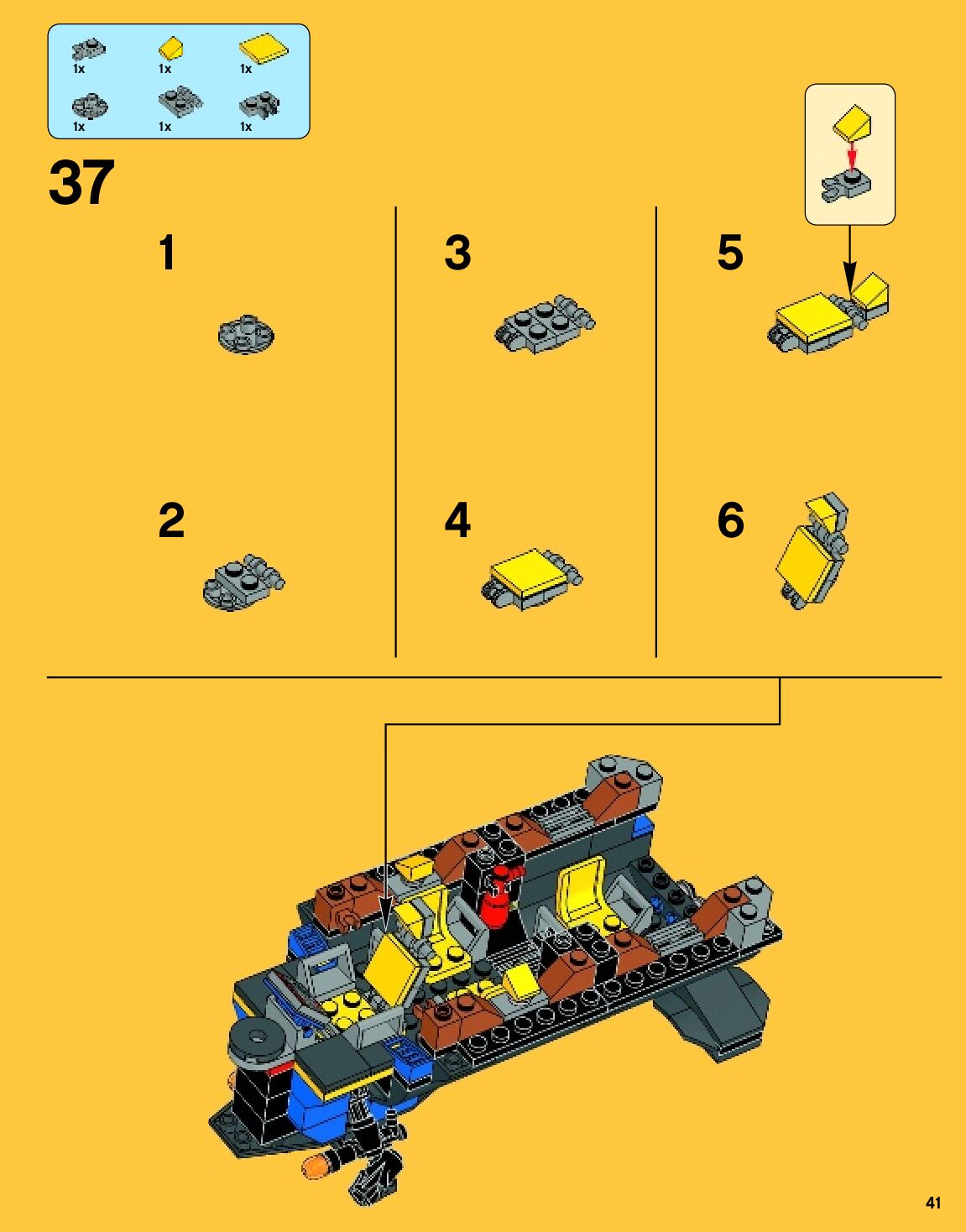 1x
1x
1x
1x
1x
1x

37

1

2

3

4

5

6

41