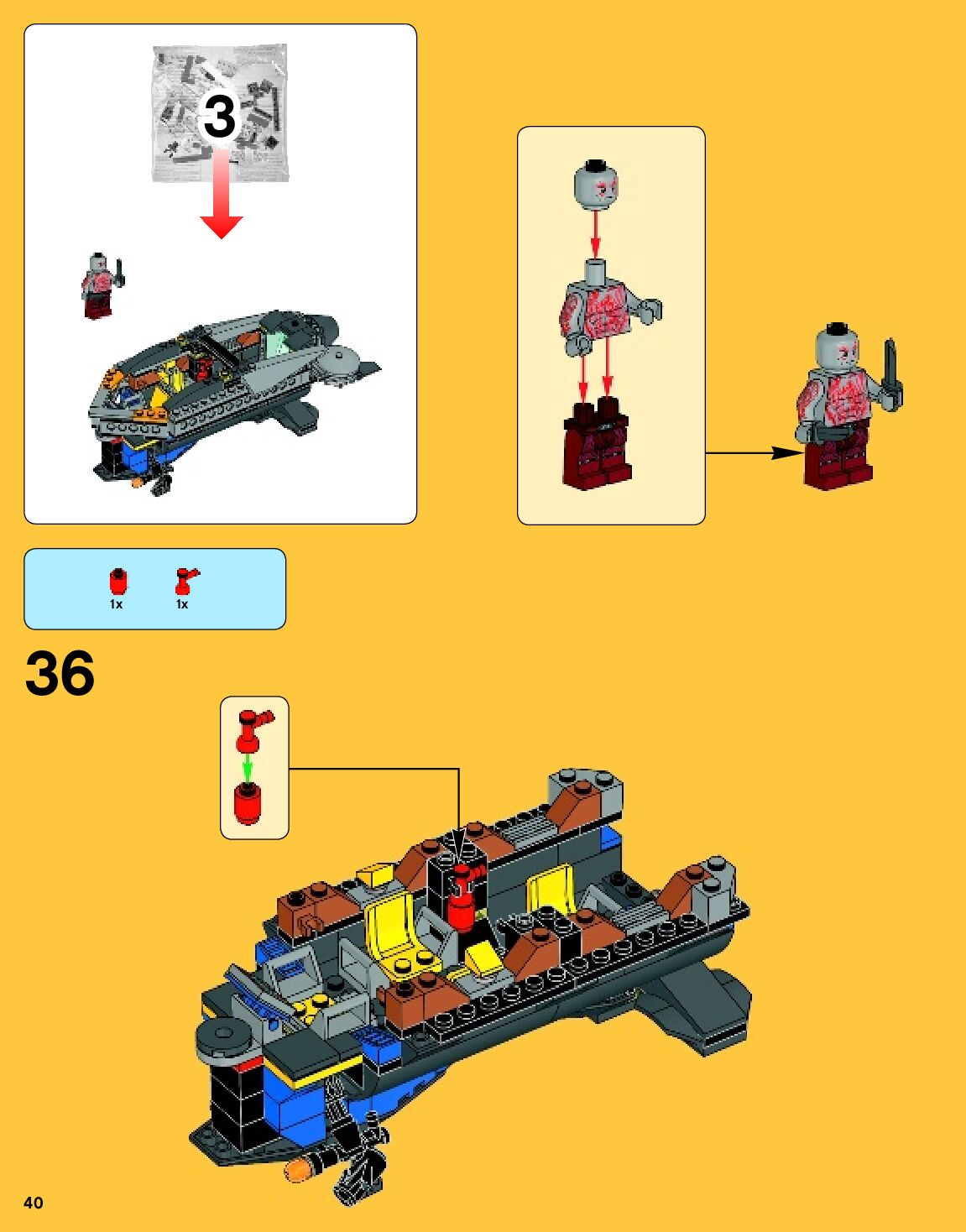 3

1x
1x

36

40