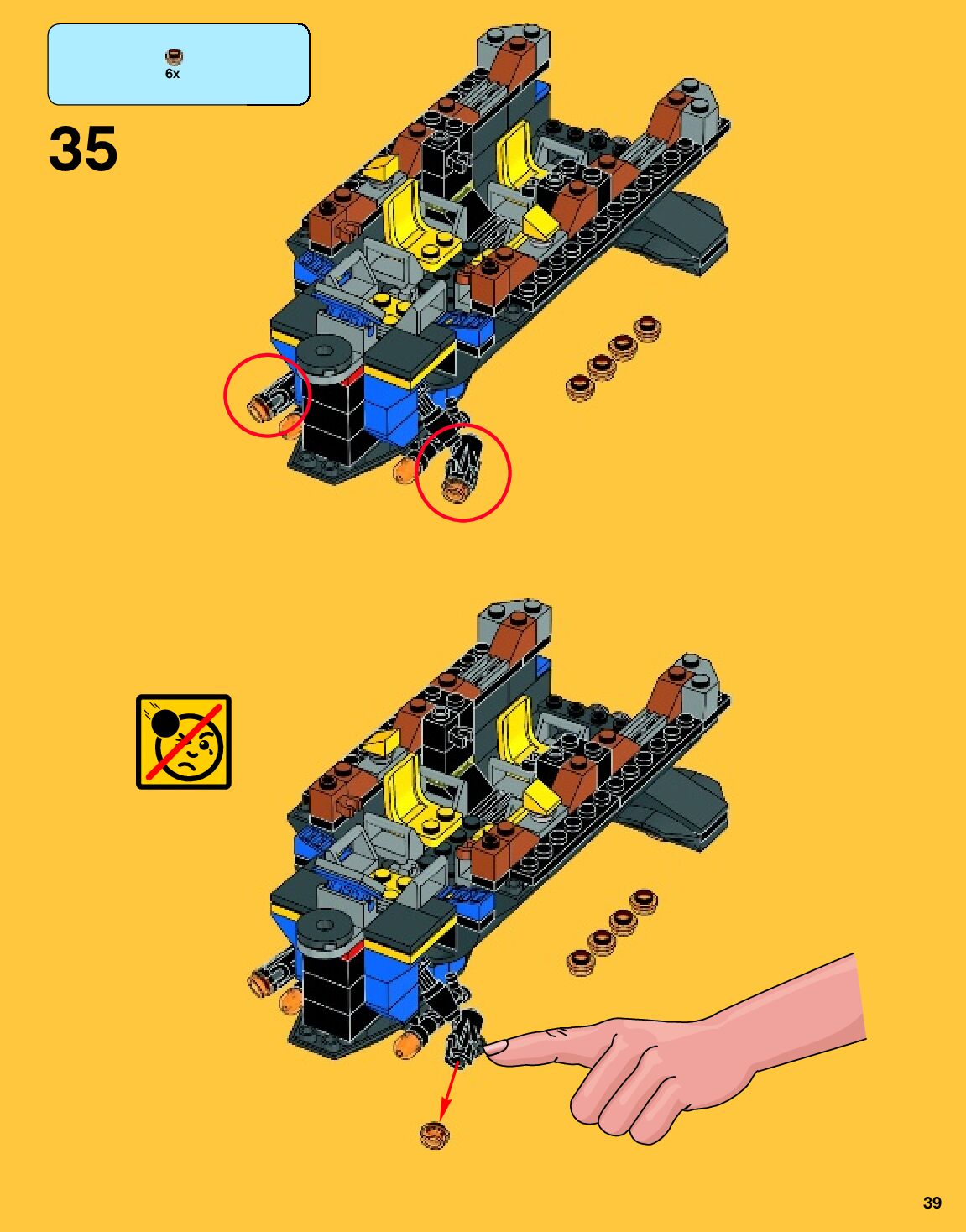 6x

35

39