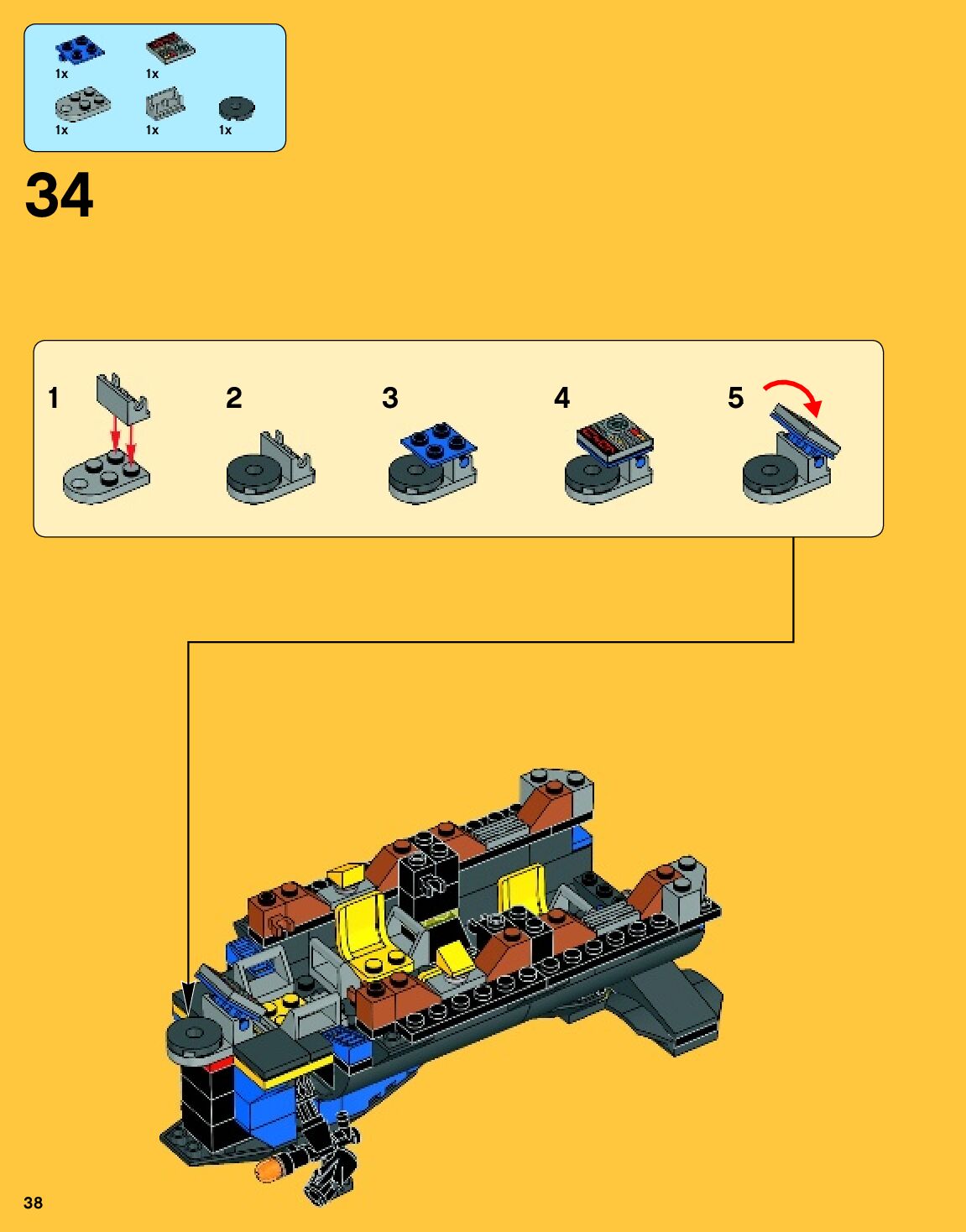 1x
1x
1x
1x
1x

34

1
2
3
4
5

38