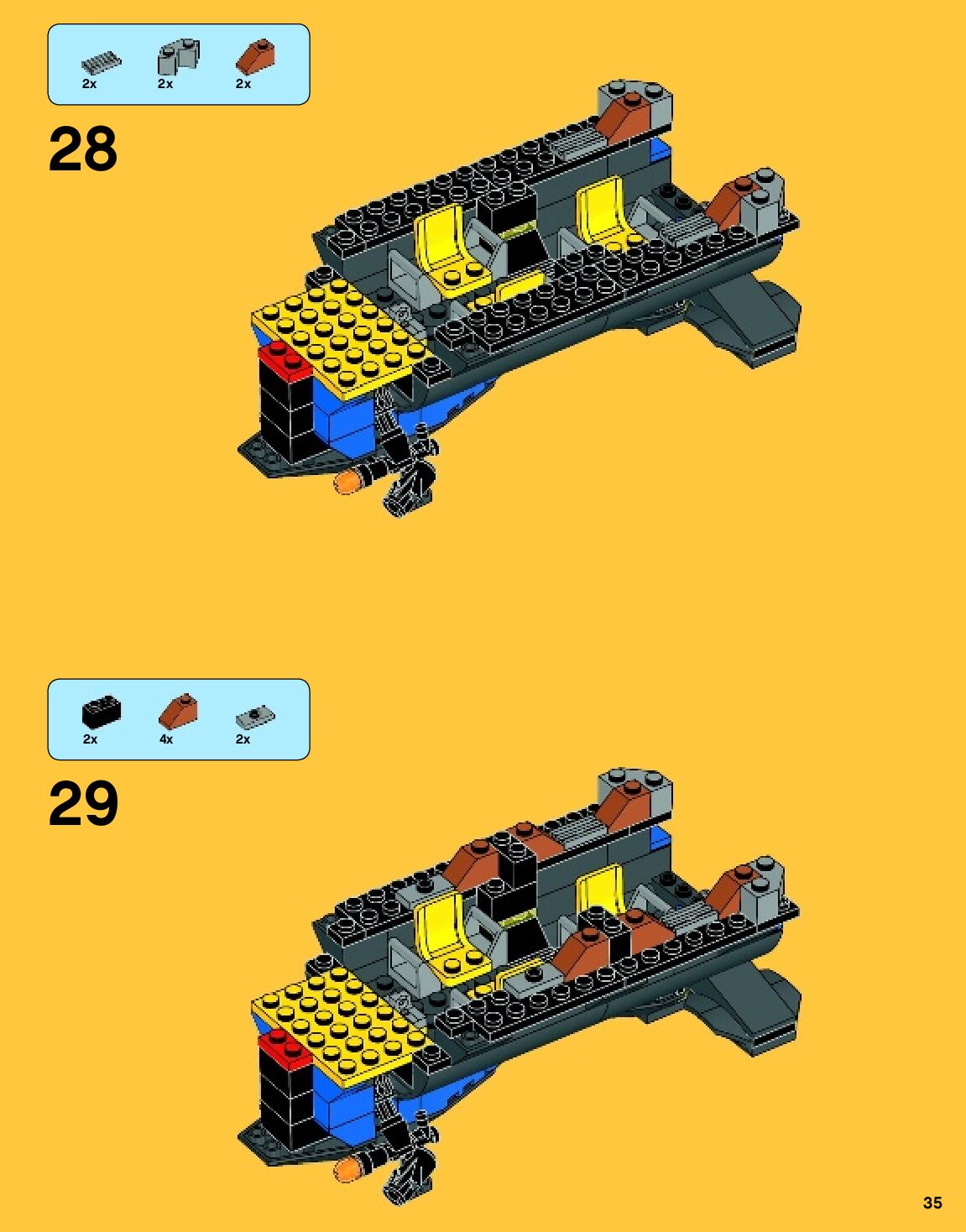 2x 2x 2x

28

2x 4x 2x

29

35