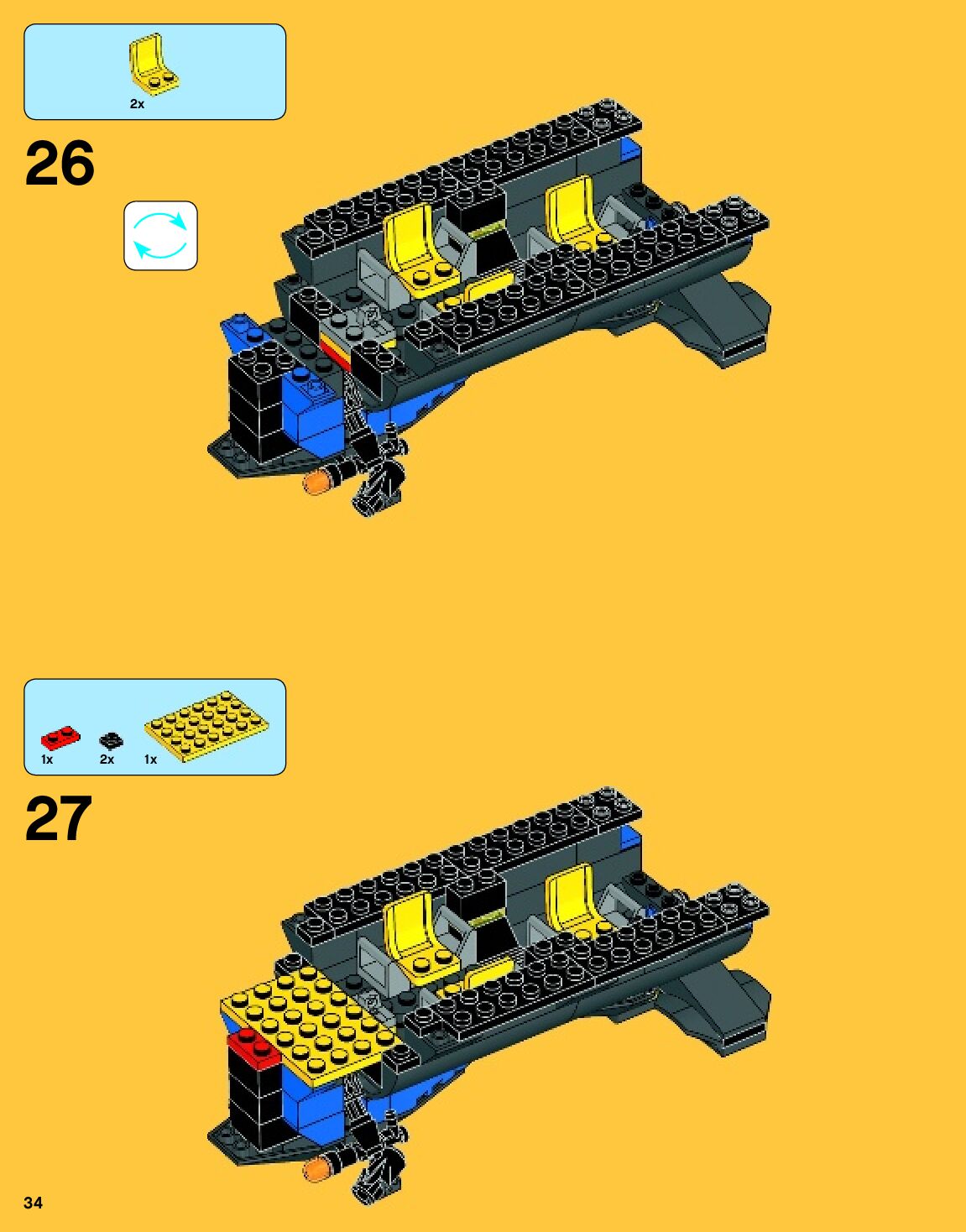 2x

26

1x 2x 1x

27

34