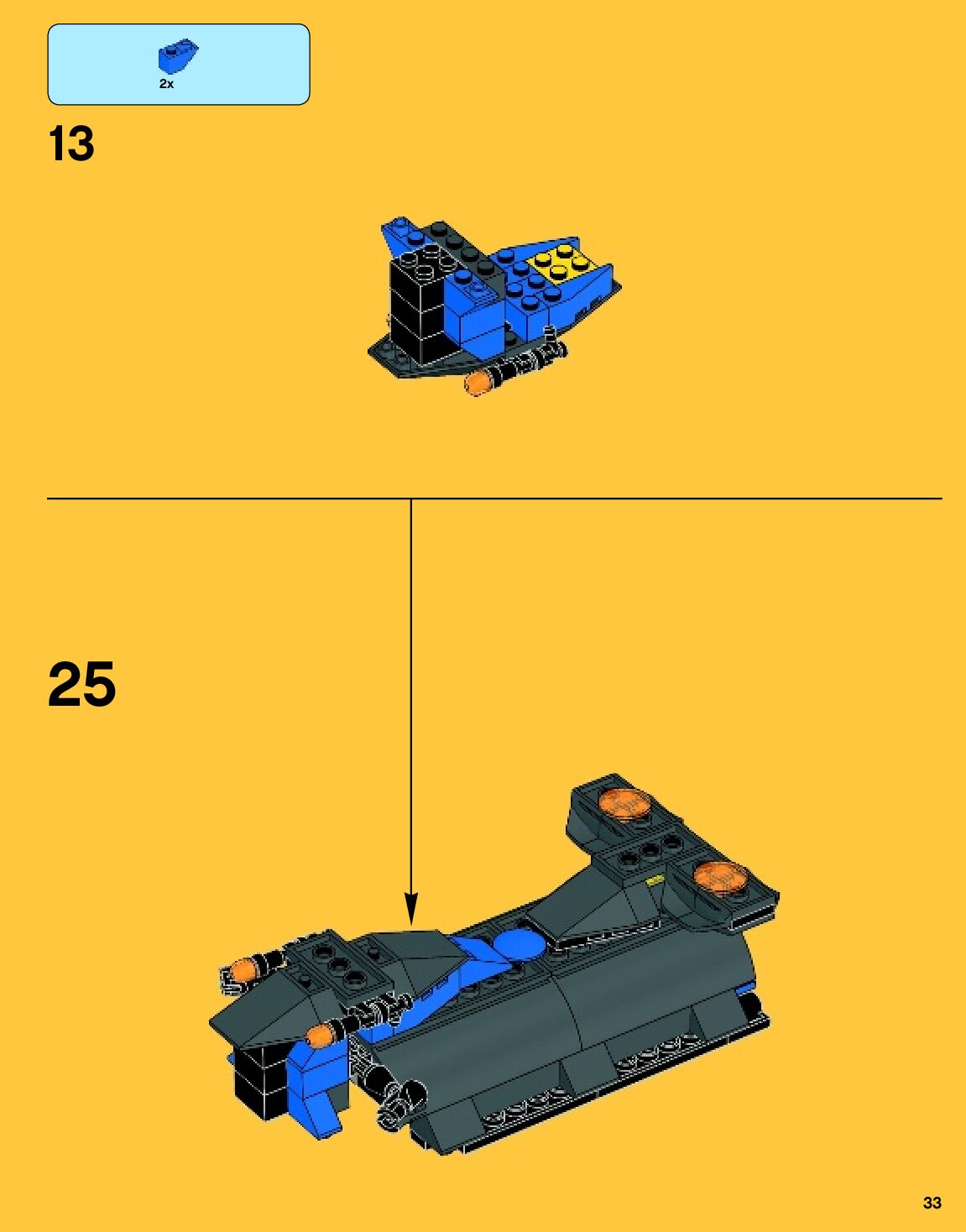 2x

13

25

33