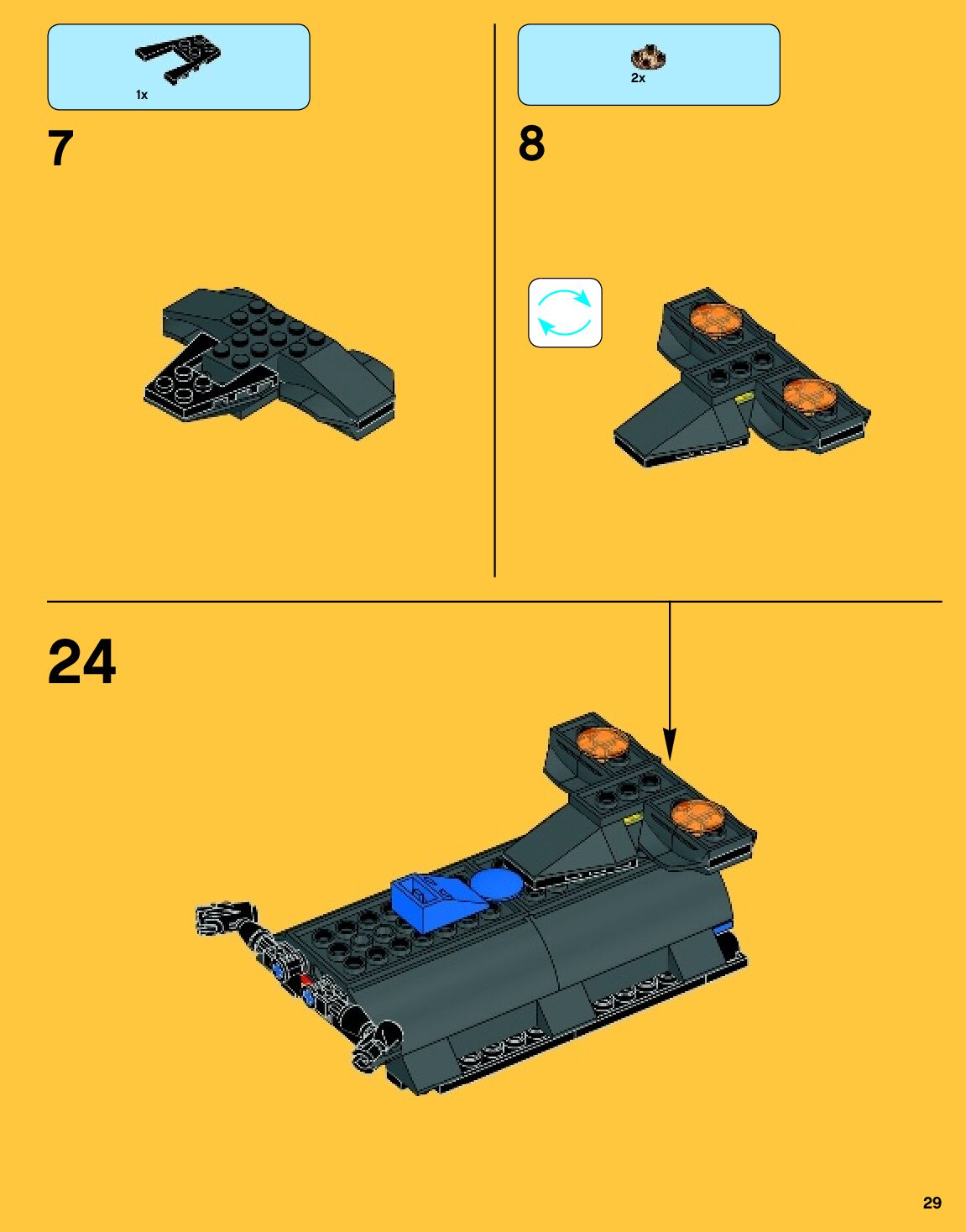 1x

7

2x

8

24

29